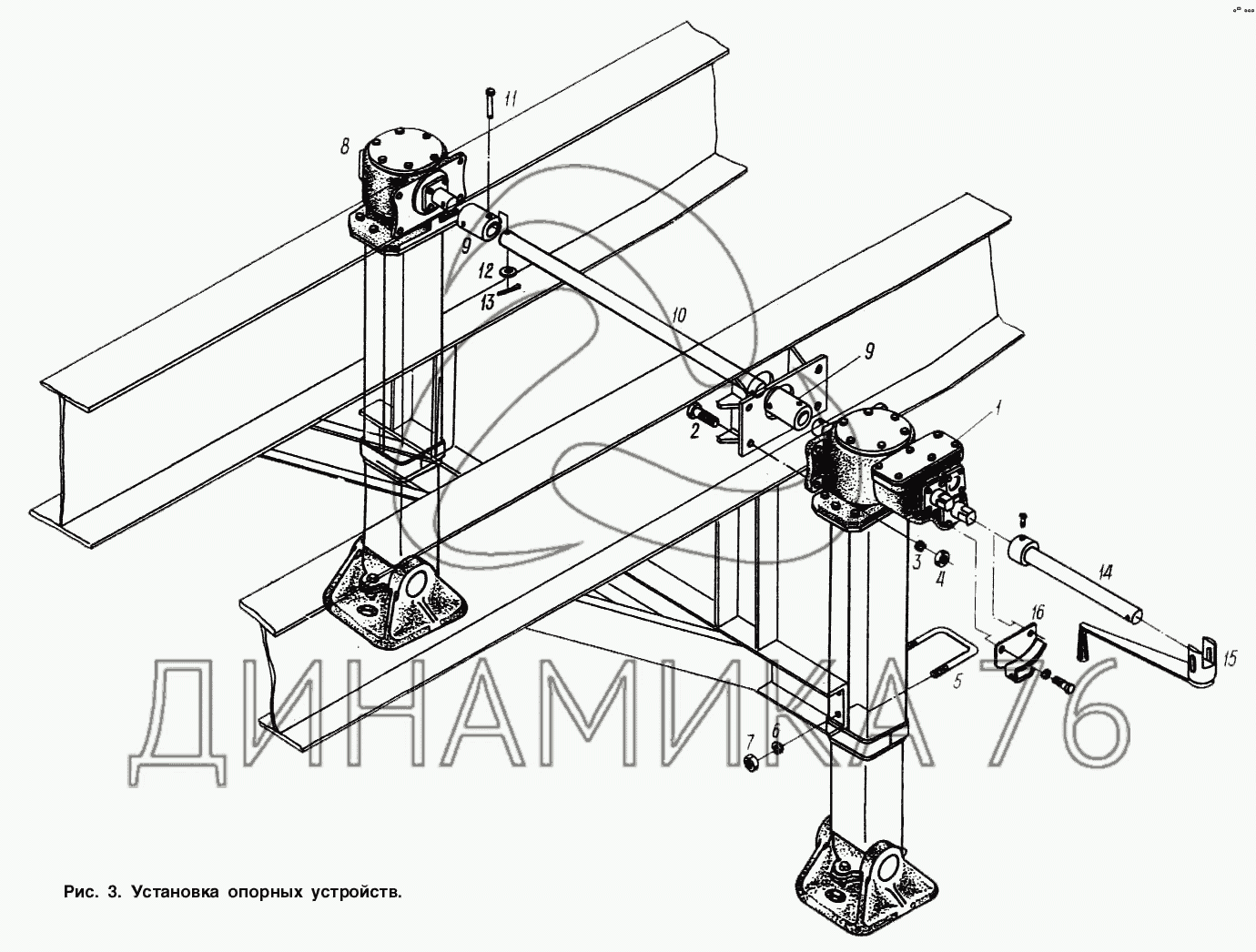 11
8
9
12
13
10
9
2
1
3
4
14
16
15
5
7
6

ДИНАМИКА 76

Рис. 3. Установка опорных устройств.