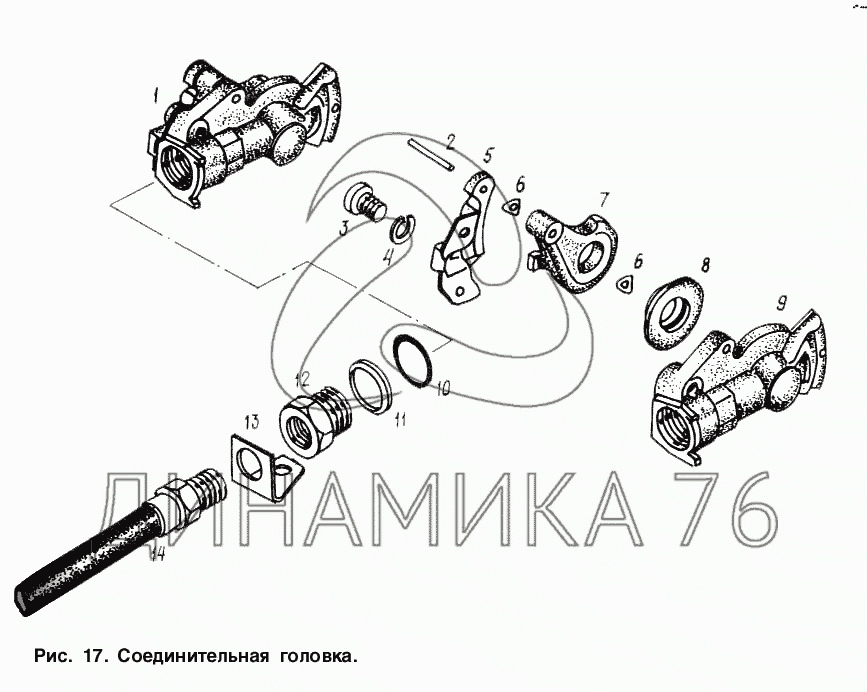 1
2
5
6
7
3
4
6
8
9
12
11
10
13
14
ДИНАМИКА 76

Рис. 17. Соединительная головка.