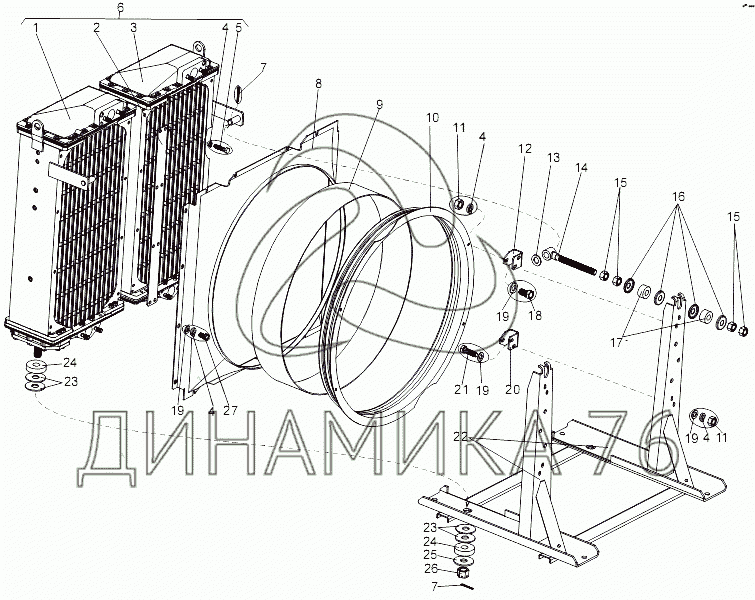 6
1
2
3
4
5
7
8
9
10
11
4
12
13
14
15
16
15
19
18
17
21
19
20
24
23
19
4
27
22
19
4
11
23
24
25
26
7
ДИНАМИКА 76