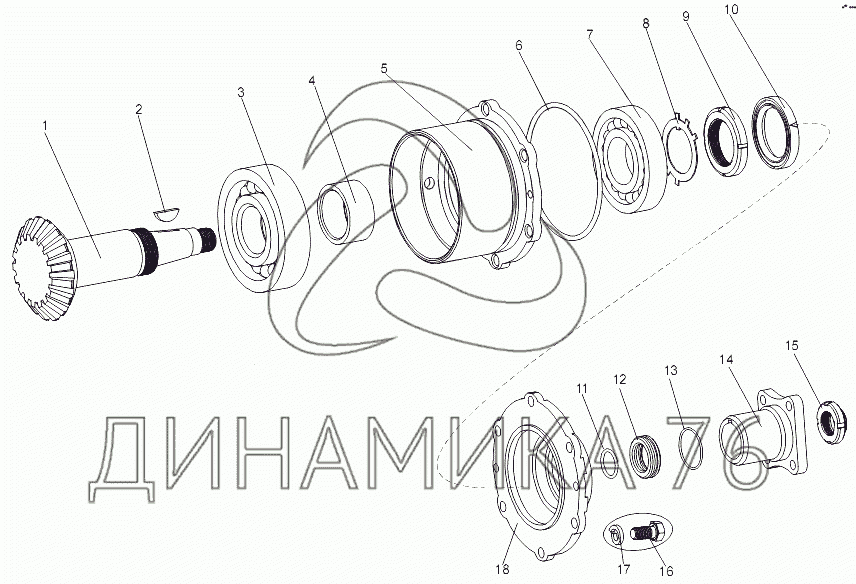 1
2
3
4
5
6
7
8
9
10
11
12
13
14
15
16
17
18
ДИНАМИКА 76