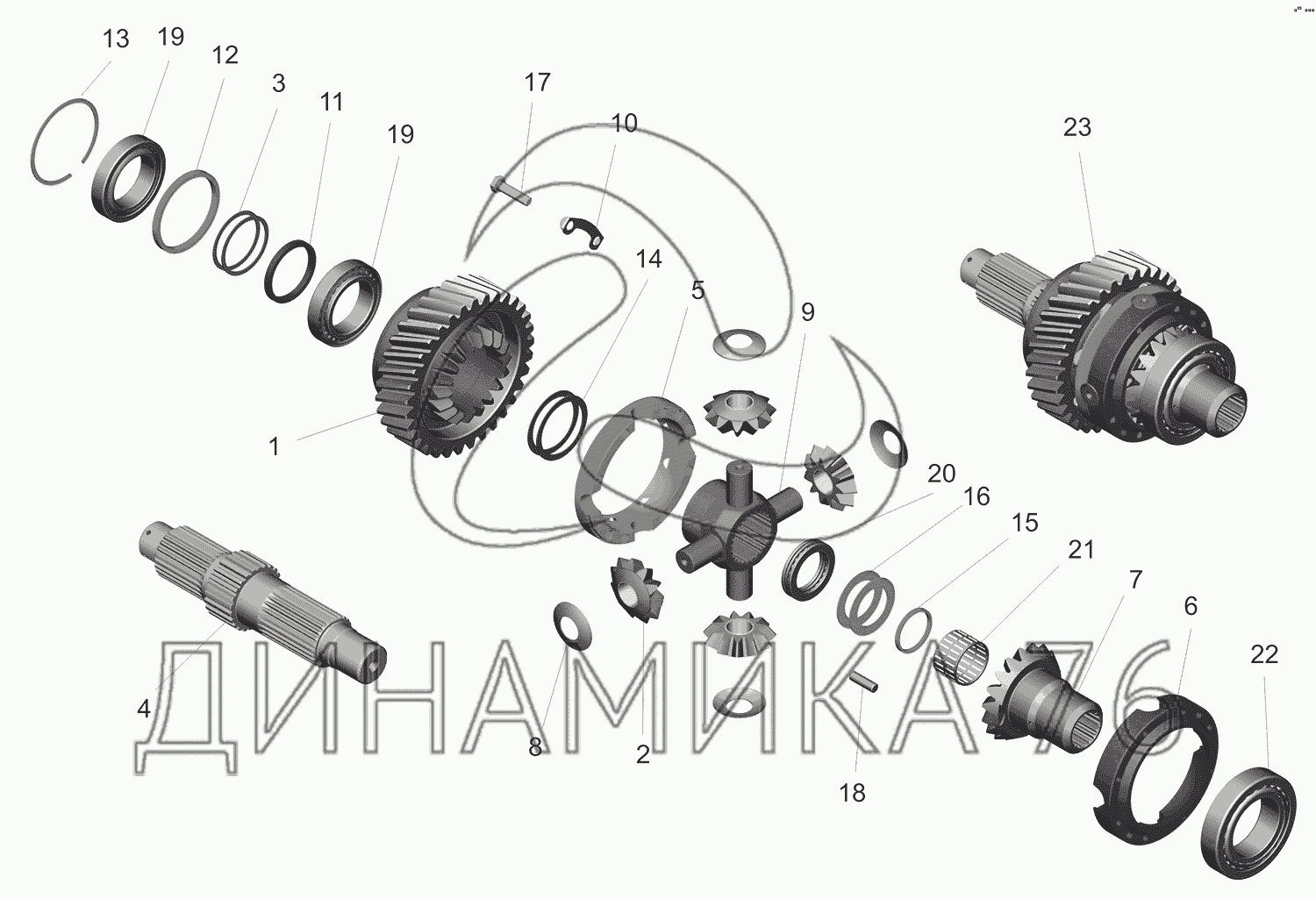 13
19
12
3
11
19
17
10
23
14
5
9
1
20
16
15
21
7
6
22
4
8
2
18
ДИНАМИКА 76