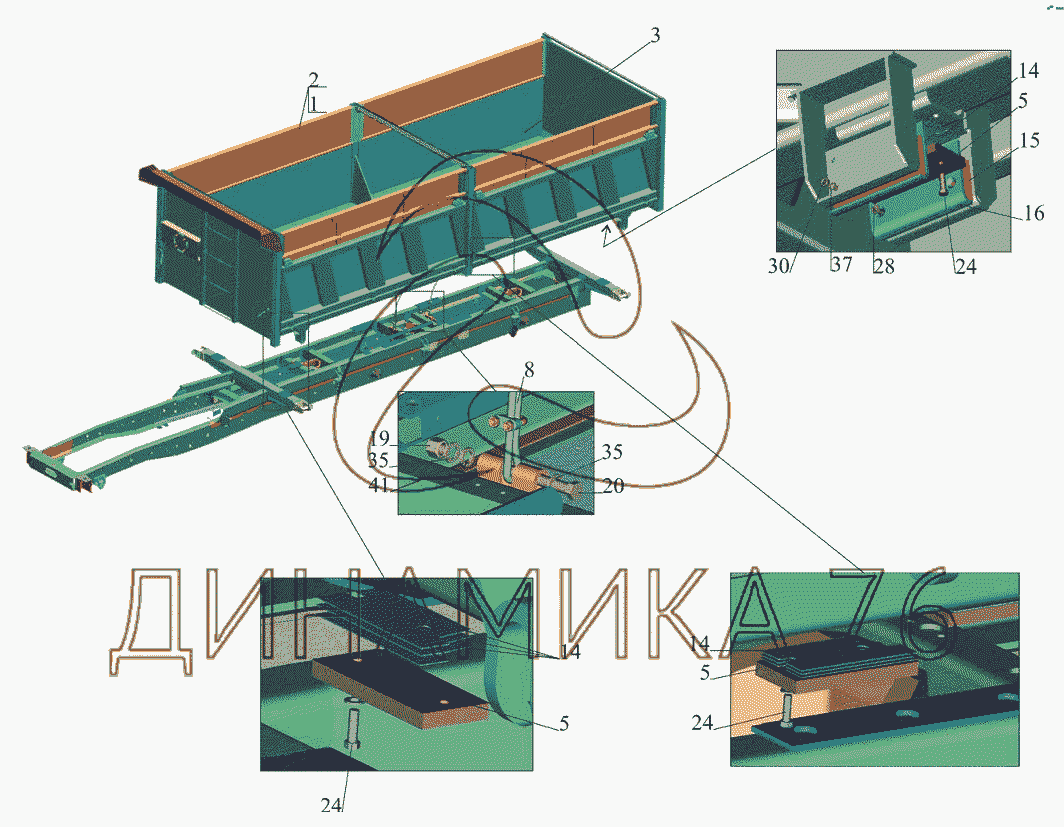 2
1
3
14
5
15
16
30
37
28
24
8
19
35
41
35
20
ДИНАМИКА 76
14
5
24
14
5
24