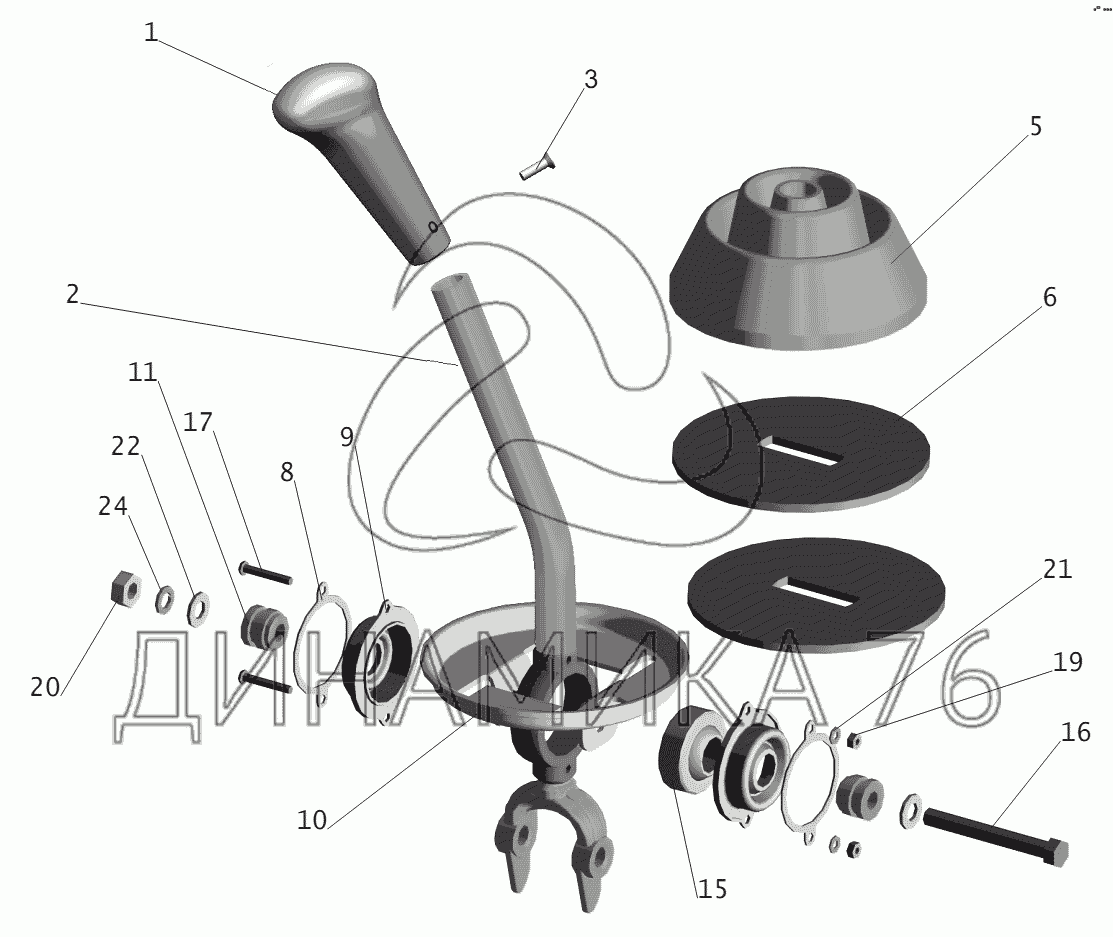 1
3
5
2
6
11
17
22
9
8
24
21
19
20
16
10
15
ДИНАМИКА 76