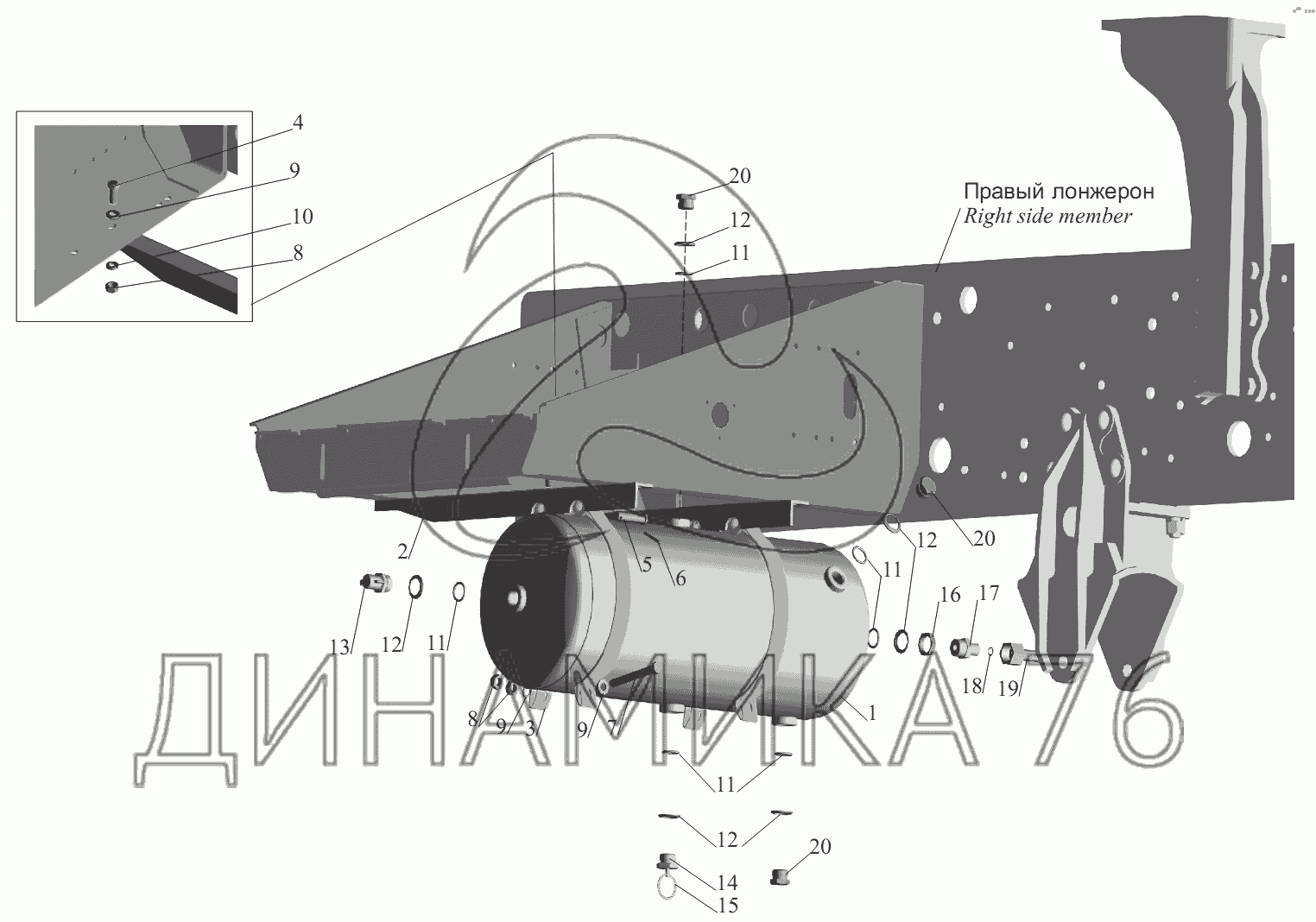 4
9
10
8
20
12
11
Правый лонжерон
Right side member
2
5
6
12
20
11
13
12
11
16
17
18
19
8
9
3
9
7
1
11
12
20
14
15
ДИНАМИКА 76