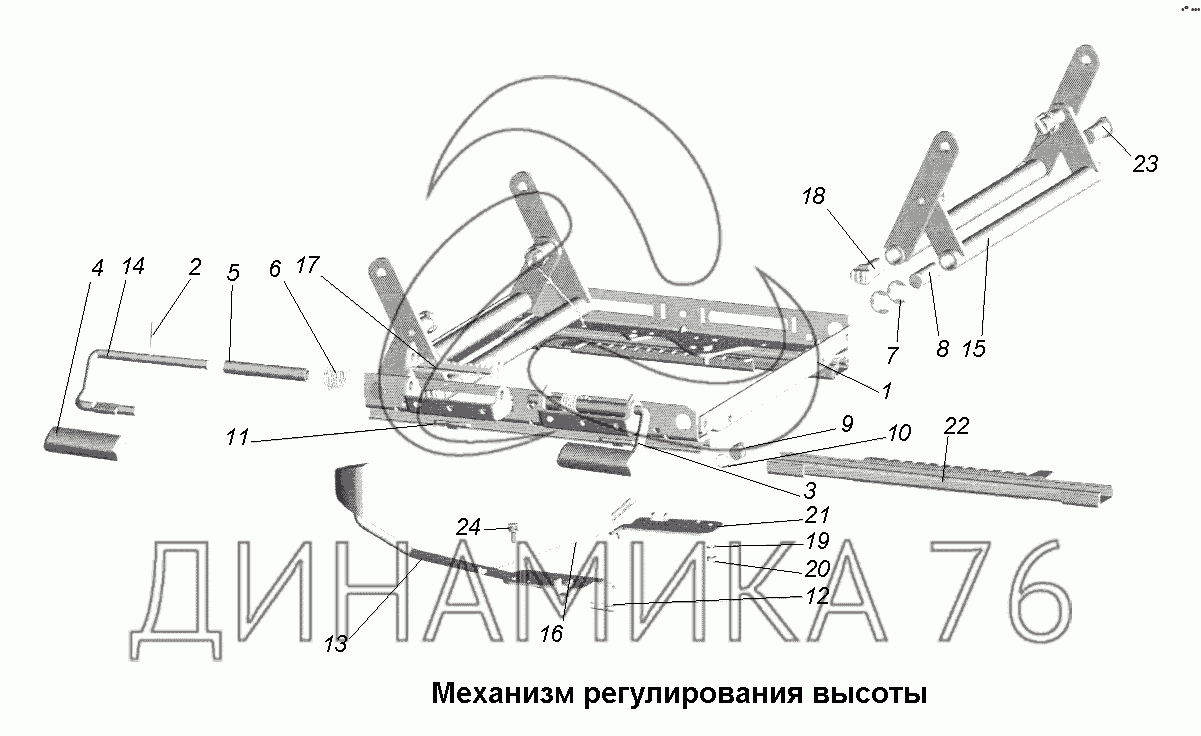 23
18
4
14
2
5
6
17
7
8
15
1
11
9
10
22
3
24
21
19
20
12
13
16
ДИНАМИКА 76

Механизм регулирования высоты