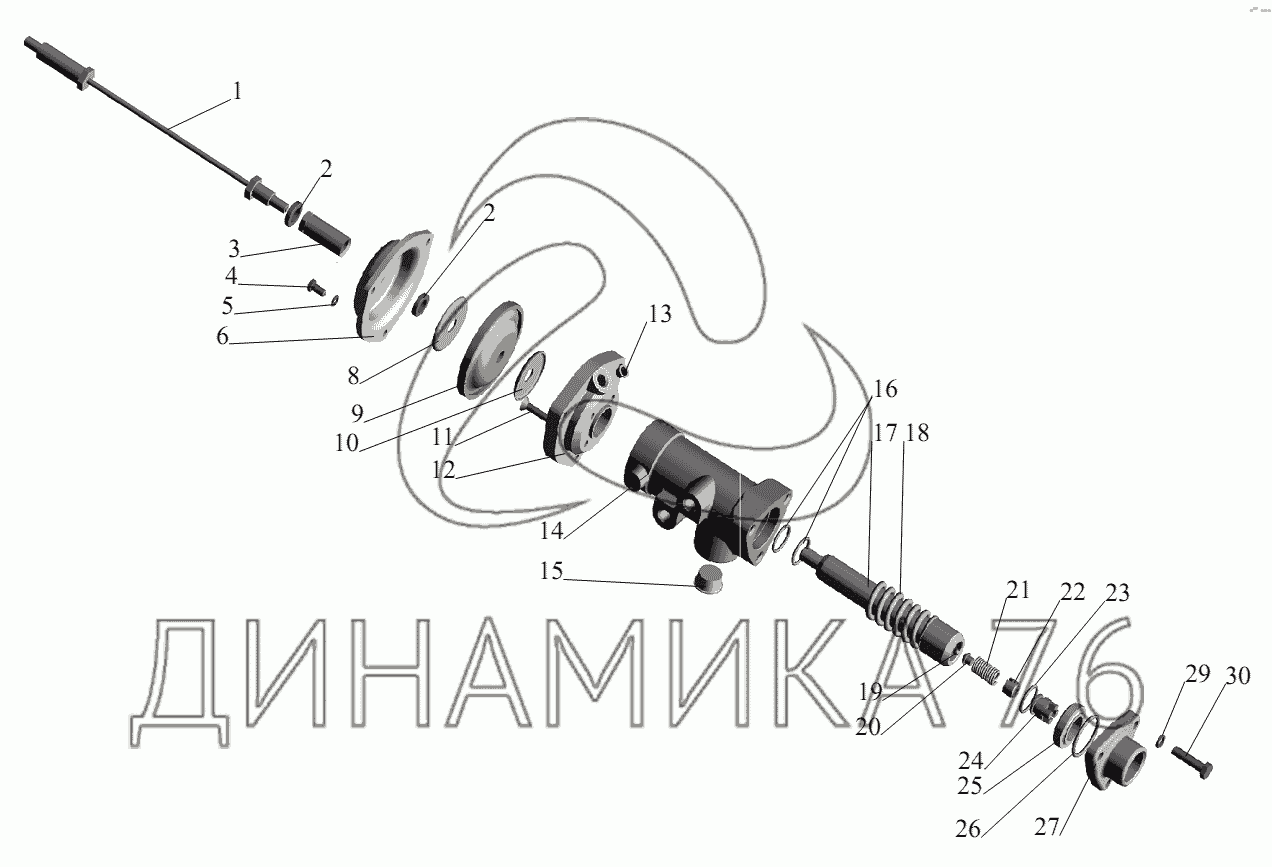 1
2
2
3
4
5
6
8
9
10
11
12
13
14
15
16
17
18
19
20
21
22
23
24
25
26
27
29
30
ДИНАМИКА 76