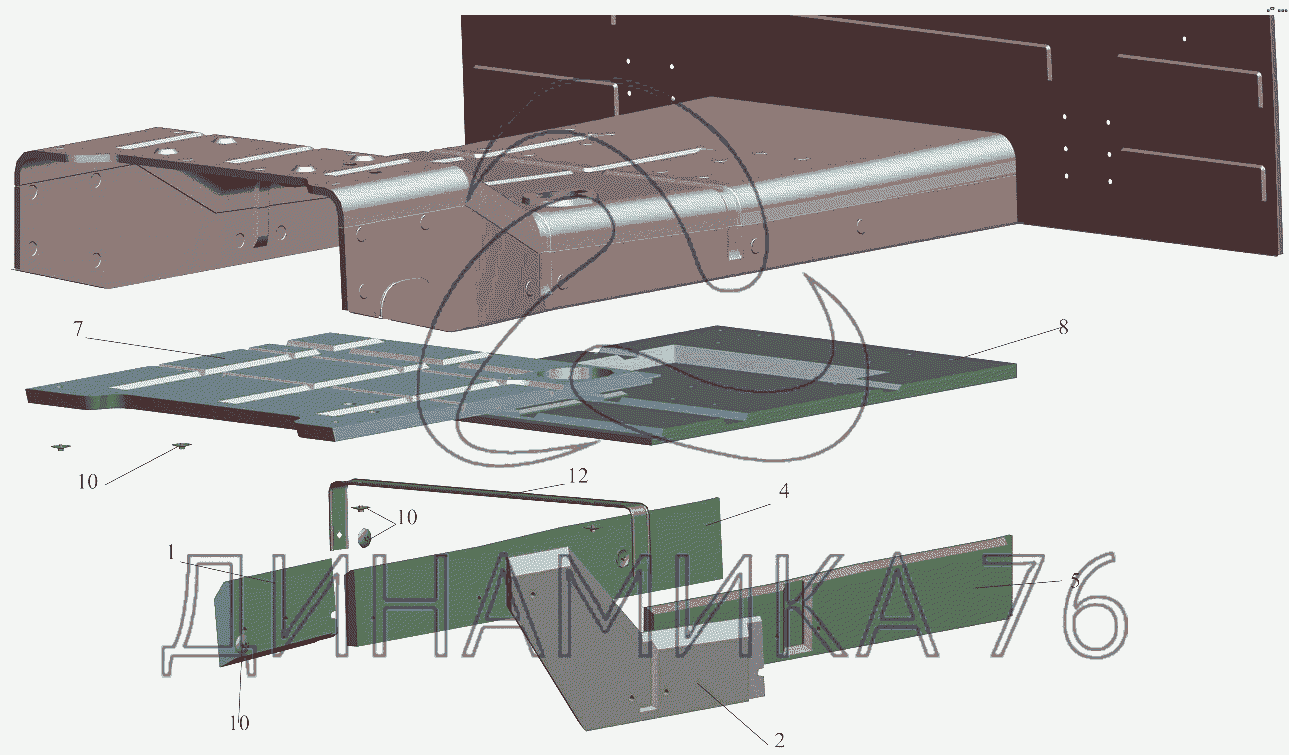 7
8
10
12
10
4
1
5
10
2
ДИНАМИКА 76