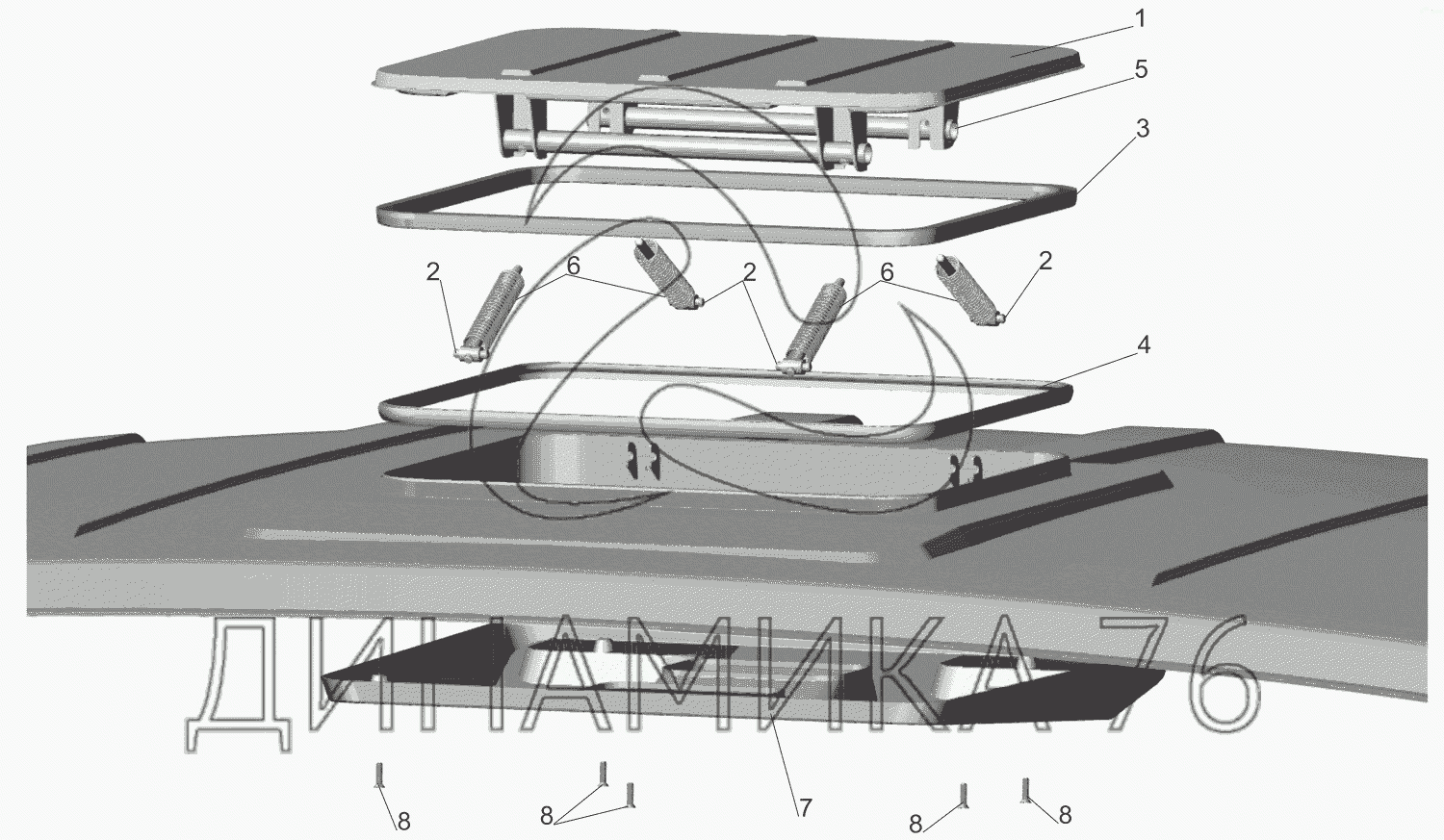 1
5
3
2
6
2
6
2
4
ДИНАМИКА76
8
8
7
8
8