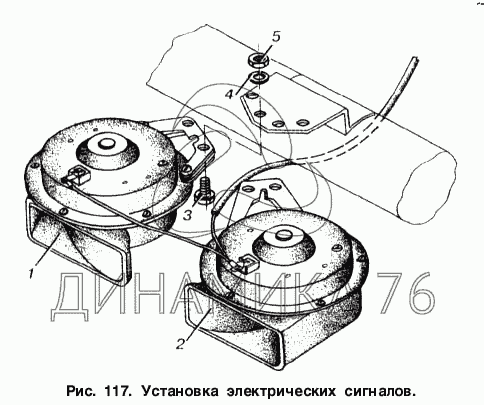 5
4
3
1
2
ДИНАМИКА 76
Рис. 117. Установка электрических сигналов.