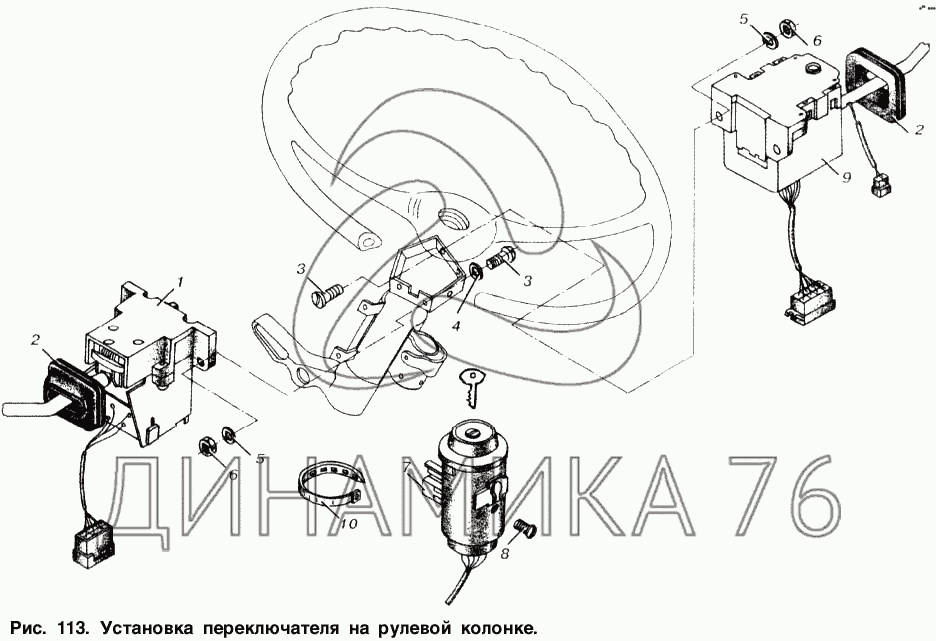 5
6
2
9
3
3
4
1
2
6
5
7
10
8
ДИНАМИКА 76

Рис. 113. Установка переключателя на рулевой колонке.