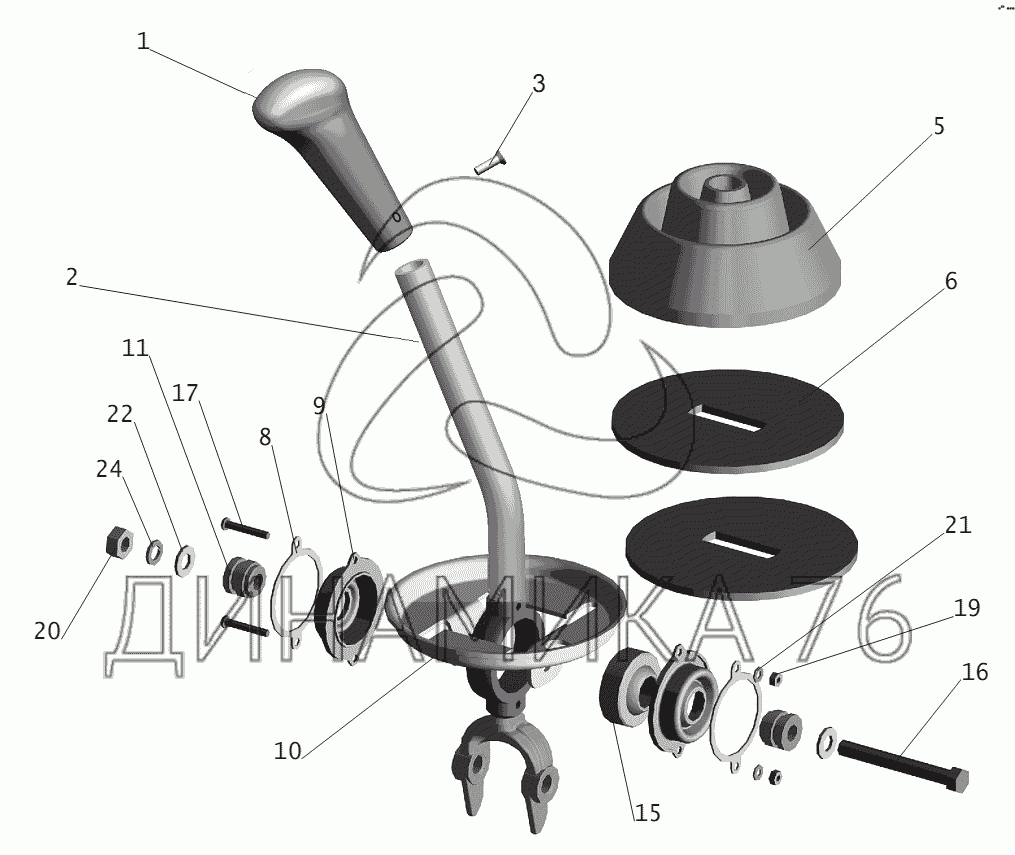 1
3
5
2
6
11
17
22
9
8
24
21
19
20
16
10
15
ДИНАМИКА 76