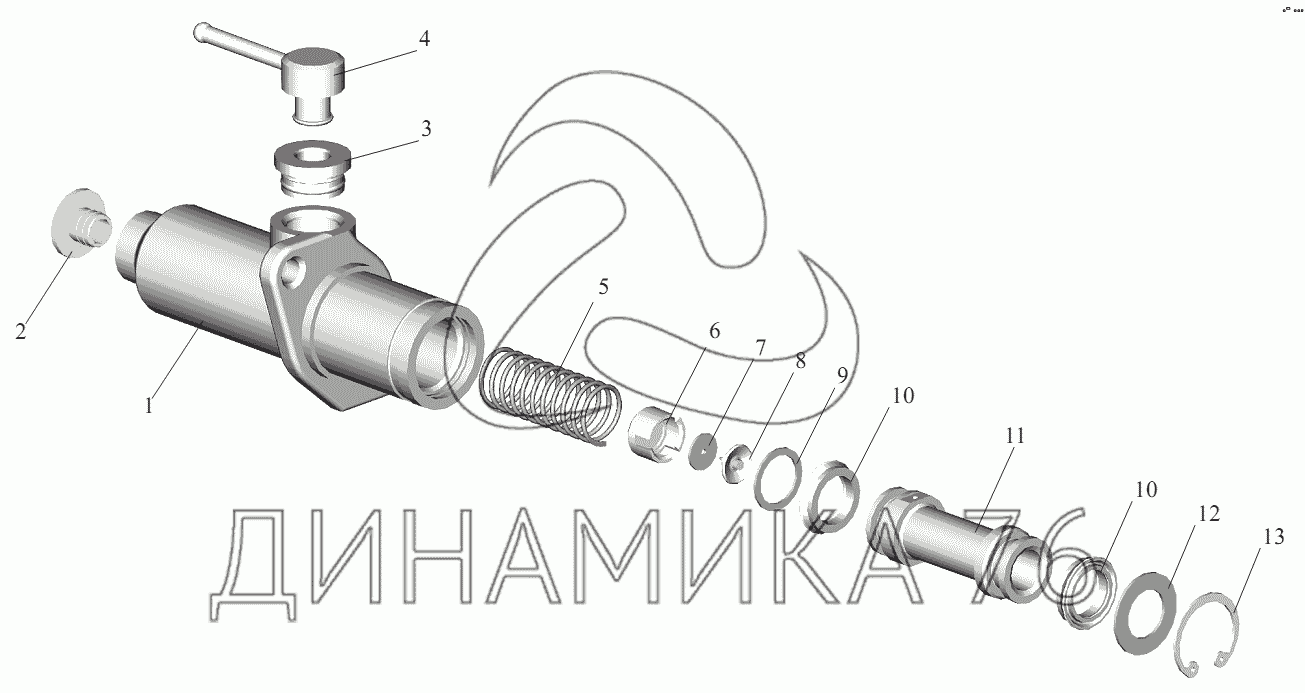 4
3
2
1
5
6
7
8
9
10
11
10
12
13
ДИНАМИКА 76