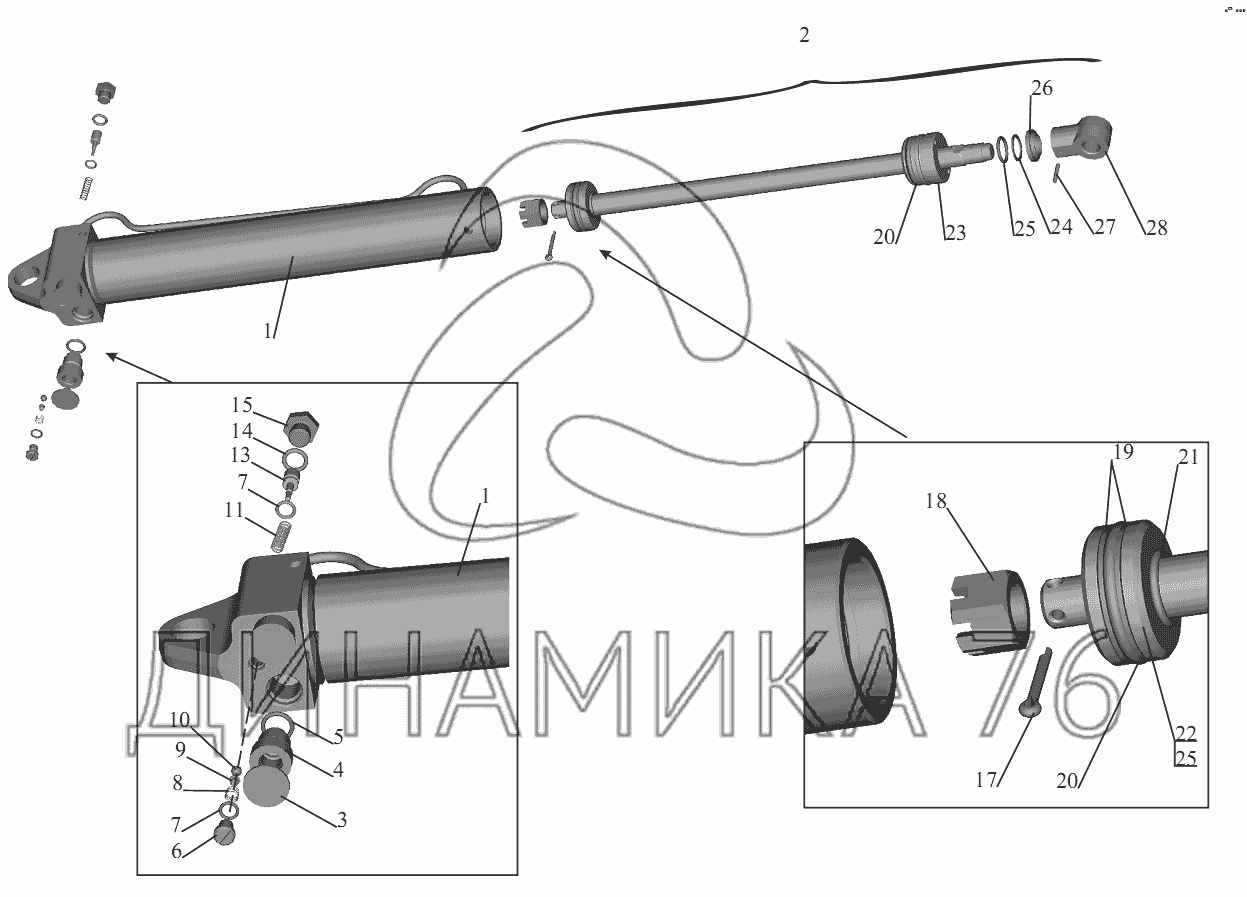 2
26
20
23
25
24
27
28
1
15
14
13
7
11
1
10
9
8
7
6
5
4
3
18
19
21
17
20
22
25
ДИНАМИКА 76