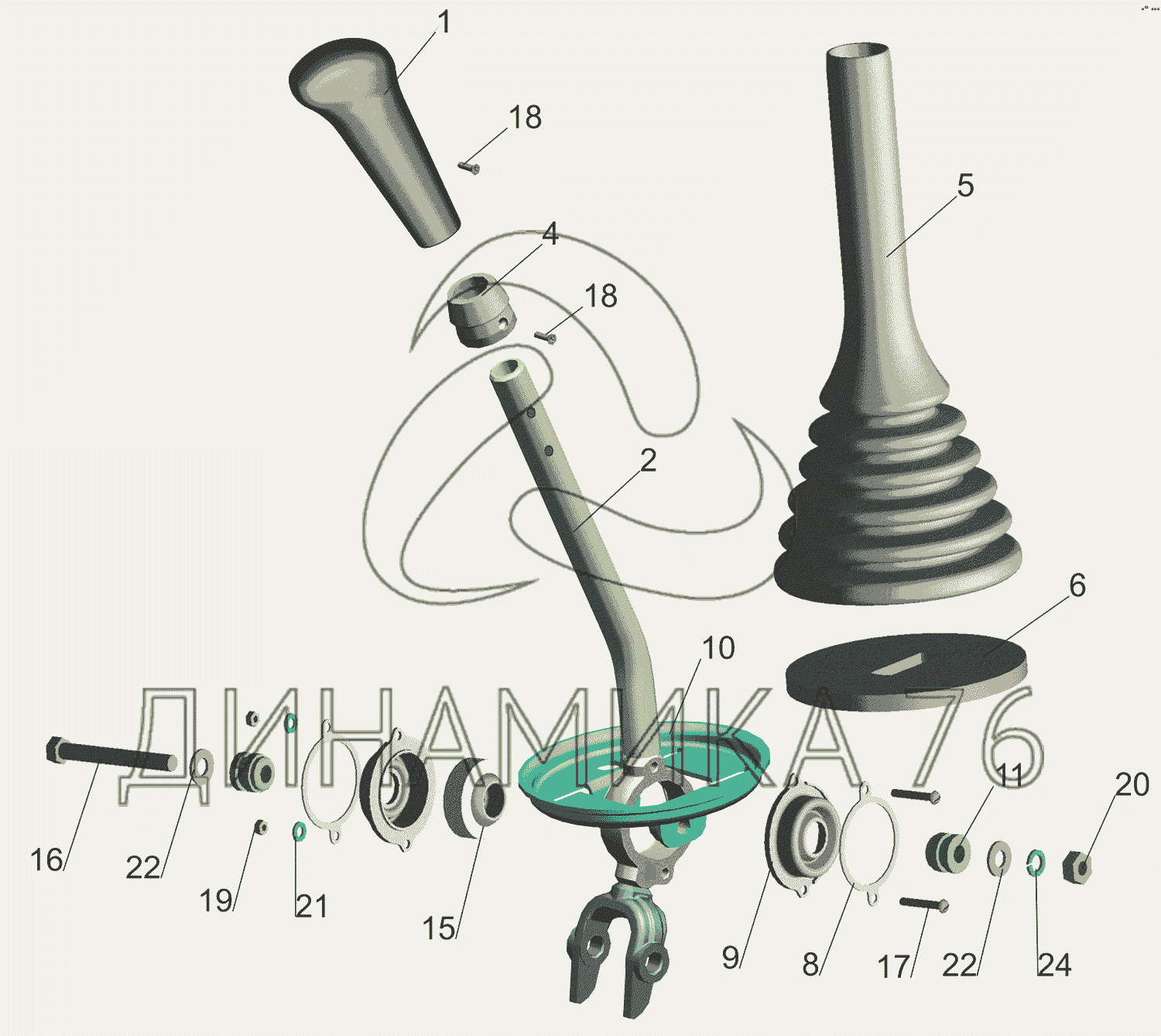 1
18
5
4
18
2
6
10
ДИНАМИКА 76
11
20
16
22
19
21
15
9
8
17
22
24