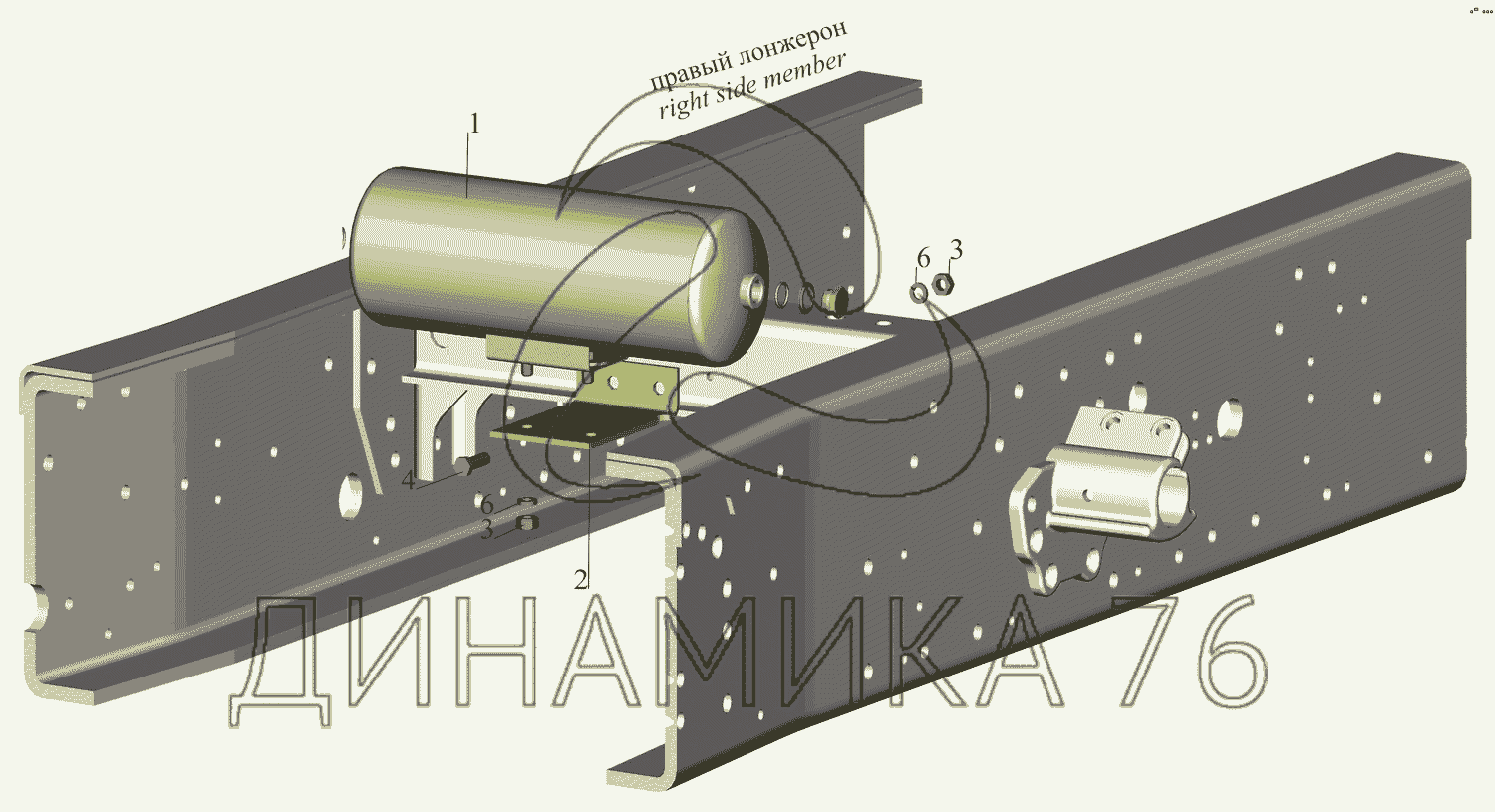 правый лонжерон
right side member

1

6
3

4
6
3

2

ДИНАМИКА 76