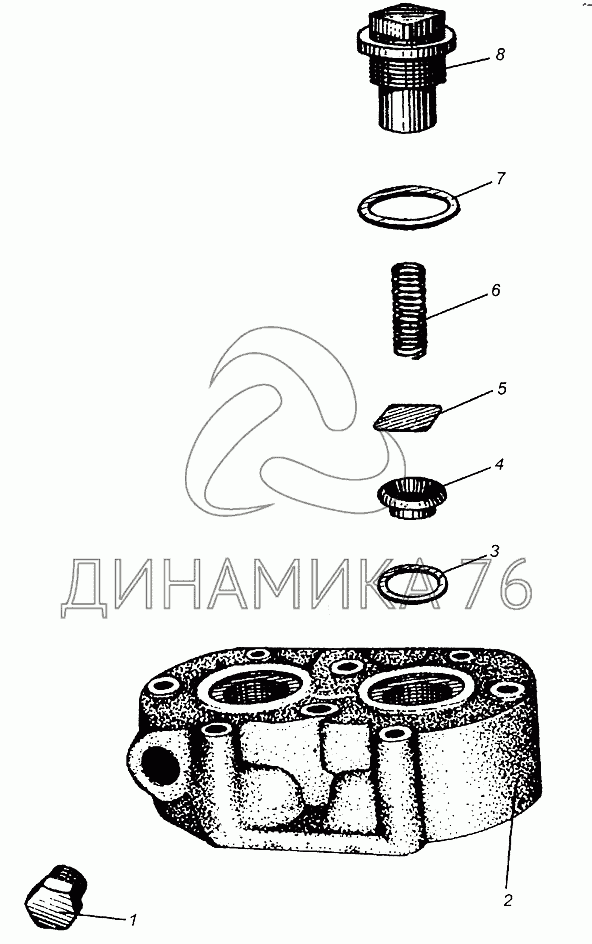 8
7
6
5
4
3
ДИНАМИКА 76
2
1