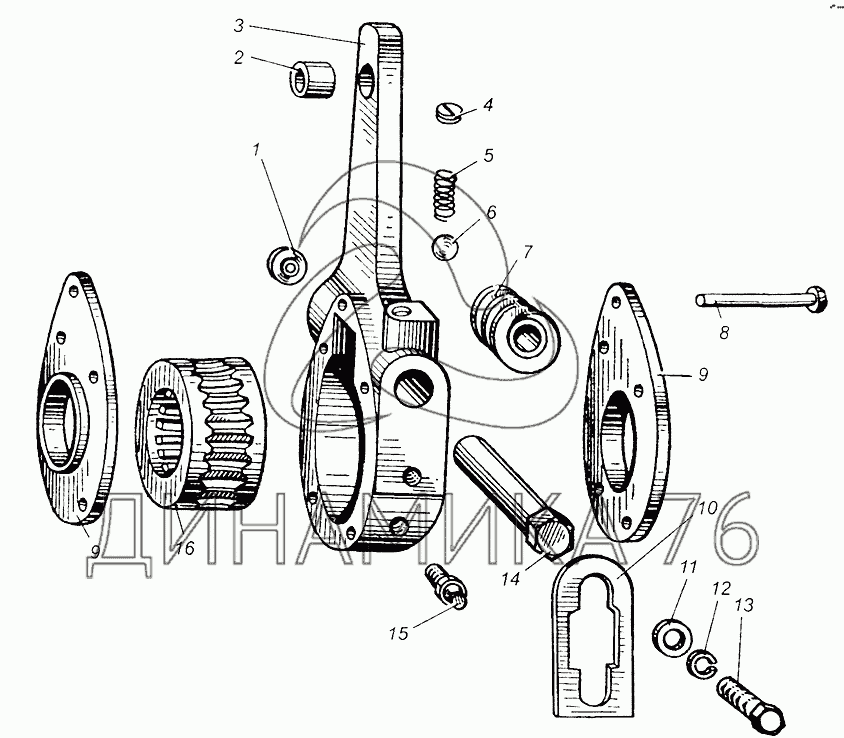 3
2
4
1
5
6
7
8
9
9
16
10
14
11
12
13
15
ДИНАМИКА 76