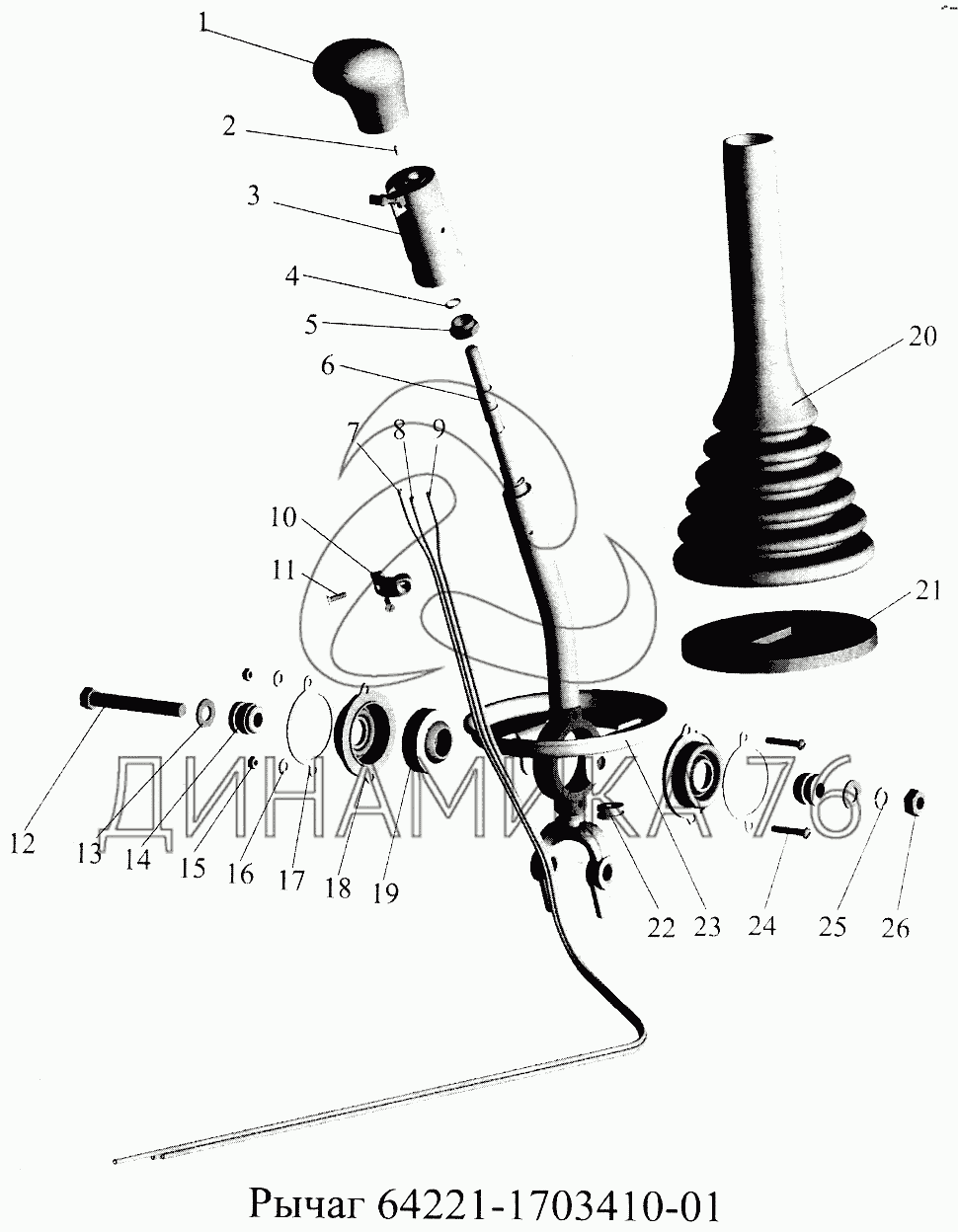 1
2
3
4
5
6
7 8 9
10
11
20
21
12 13 14 15 16 17 18 19
22 23 24 25 26
ДИНАМИКА 76
Рычаг 64221-1703410-01