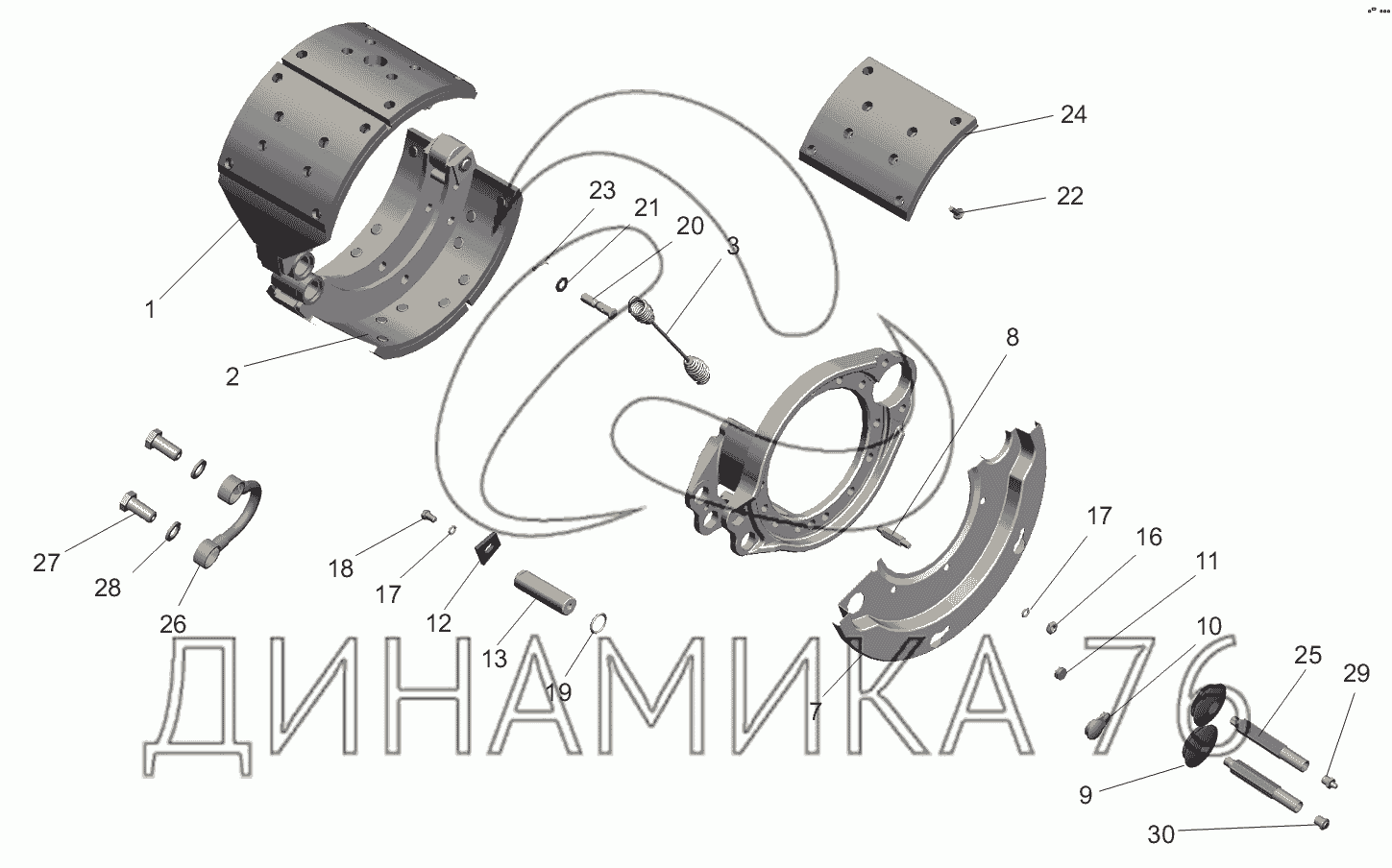 24
22
23
21
20
3
1
2
8
27
28
26
18
17
12
13
19
17
16
11
10
25
29
7
9
30
ДИНАМИКА 76