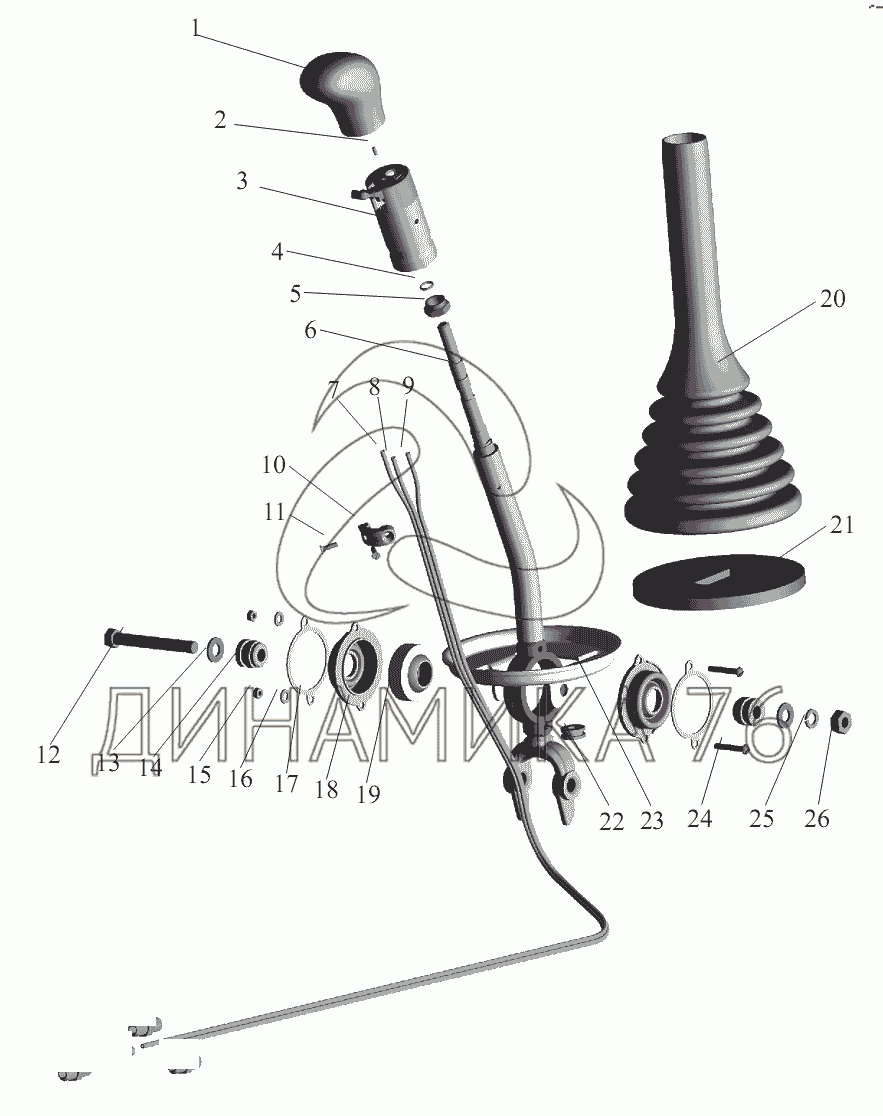 1
2
3
4
5
6
7
8
9
10
11
20
21
12
13
14
15
16
17
18
19
22
23
24
25
26
ДИНАМИКА 76