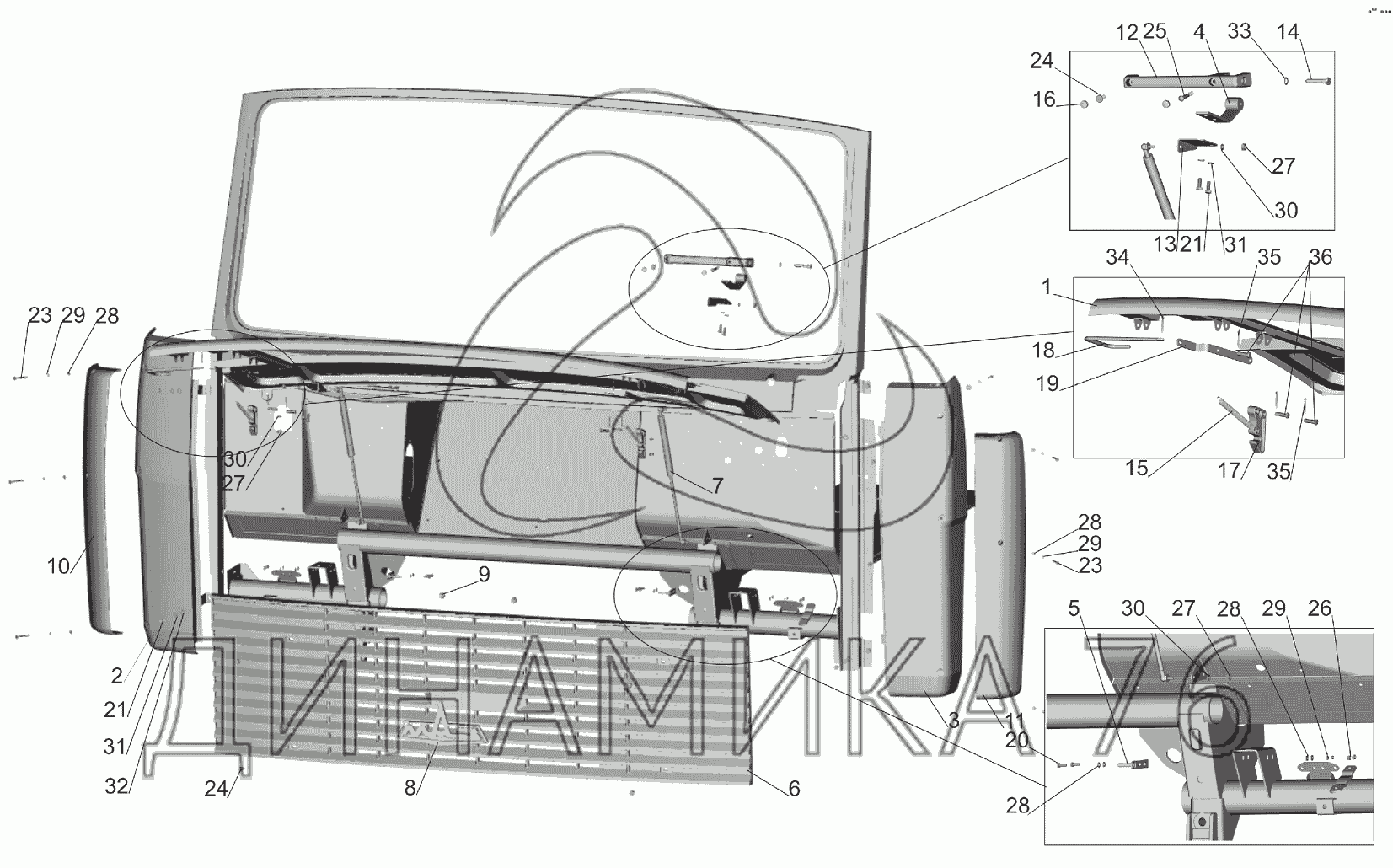 12 25 4 33 14
24
16
27
30
13 21 31
34 35 36
1
18
19
15 17 35
23 29 28
30
27
7
10
9
28
29
23
2
21
31
32
24
8
6
3
11
20
5 30 27 28 29 26
28
ДИНАМИКА 76