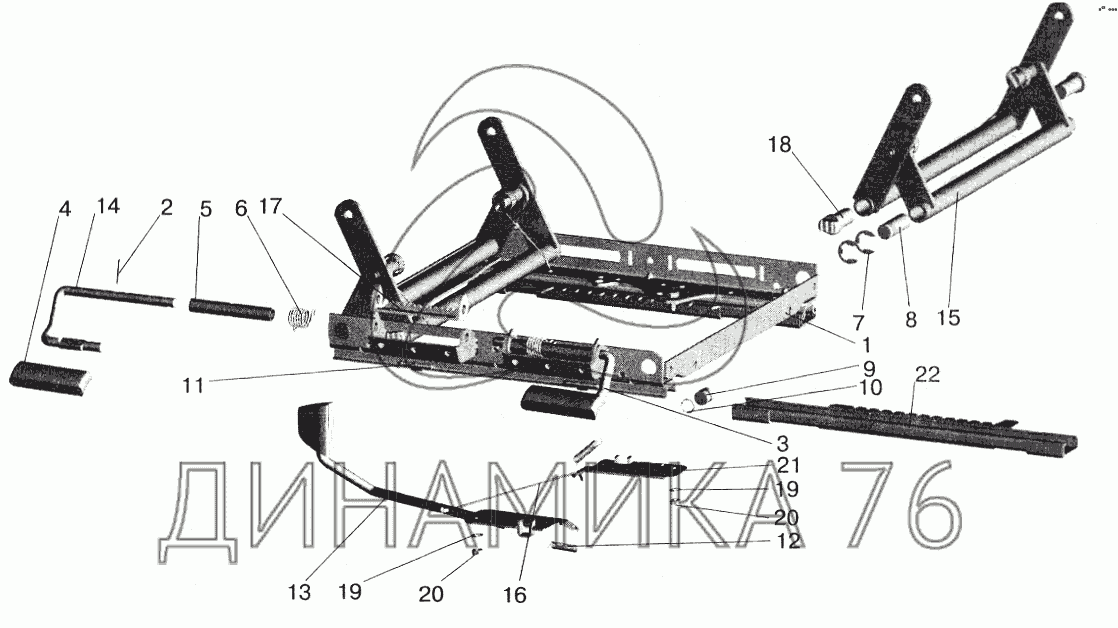 4 14 2 5 6 17

18

7 8 15

1

9

10

22

11

3

21

19

20

12

13 19 20 16

ДИНАМИКА 76