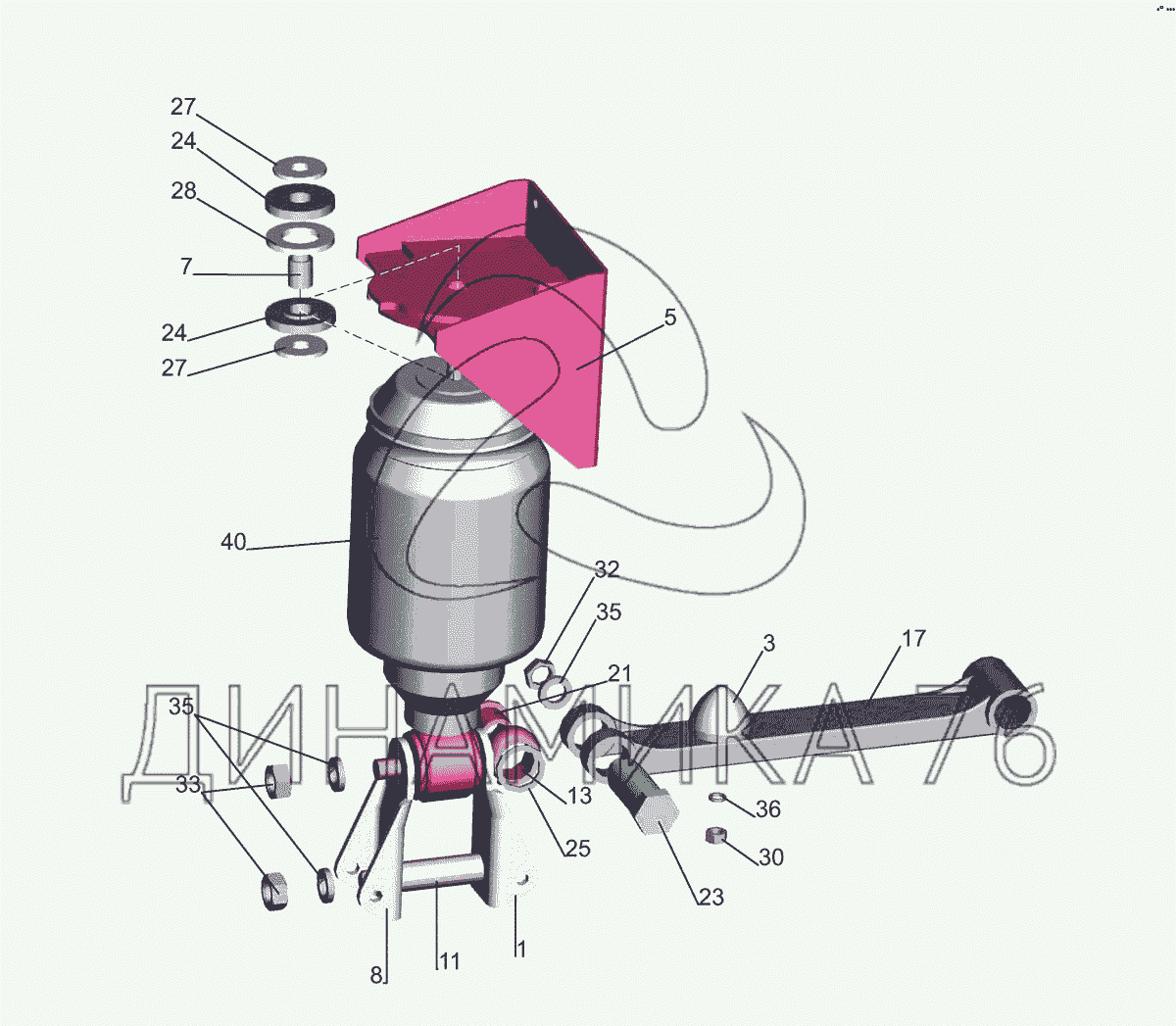 27
24
28
7
24
27
5
40
32
35
21
3
17
35
33
13
25
36
30
23
8
11
1
ДИНАМИКА 76