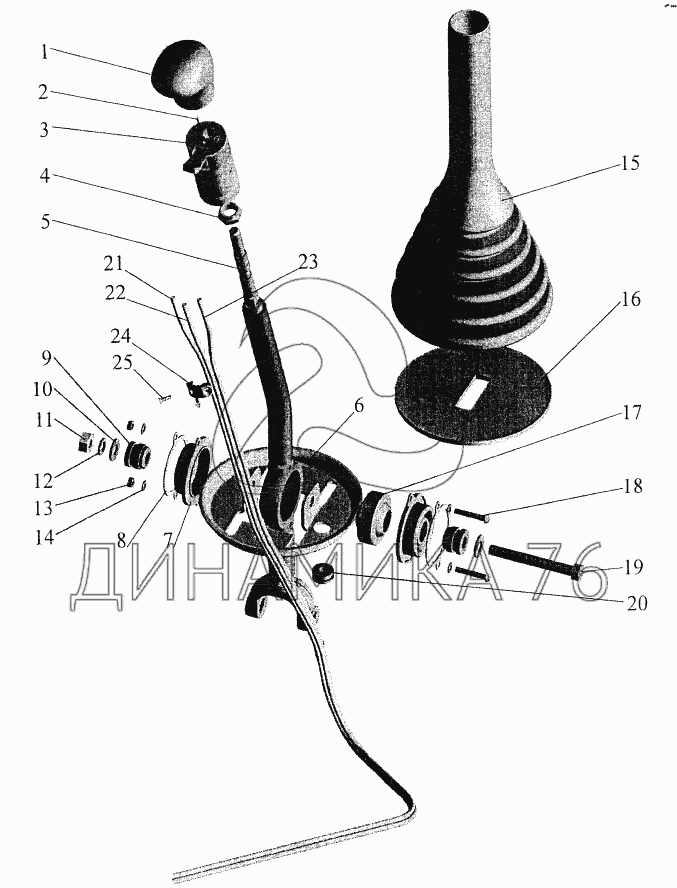 1
2
3
4
5
21
22
23
24
25
9
10
11
12
13
14
8
7
6
15
16
17
18
19
20
ДИНАМИКА 76