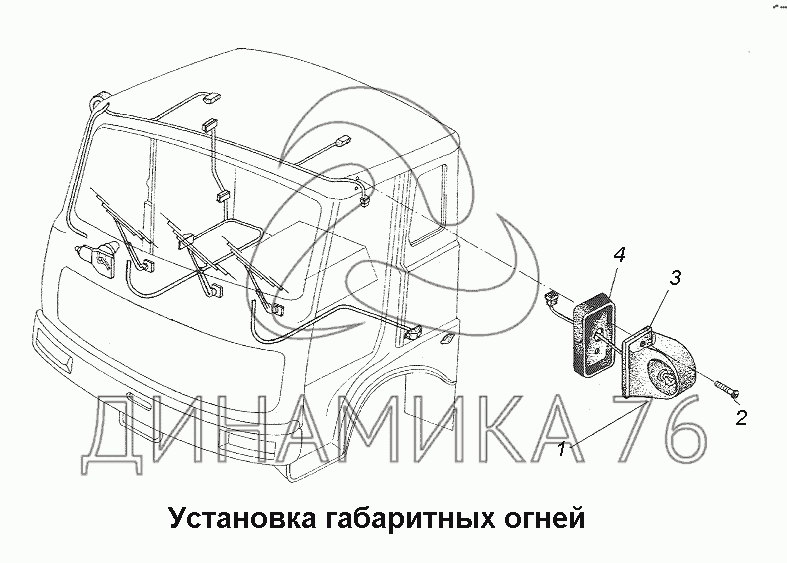 4
3
2
1
ДИНАМИКА 76
Установка габаритных огней