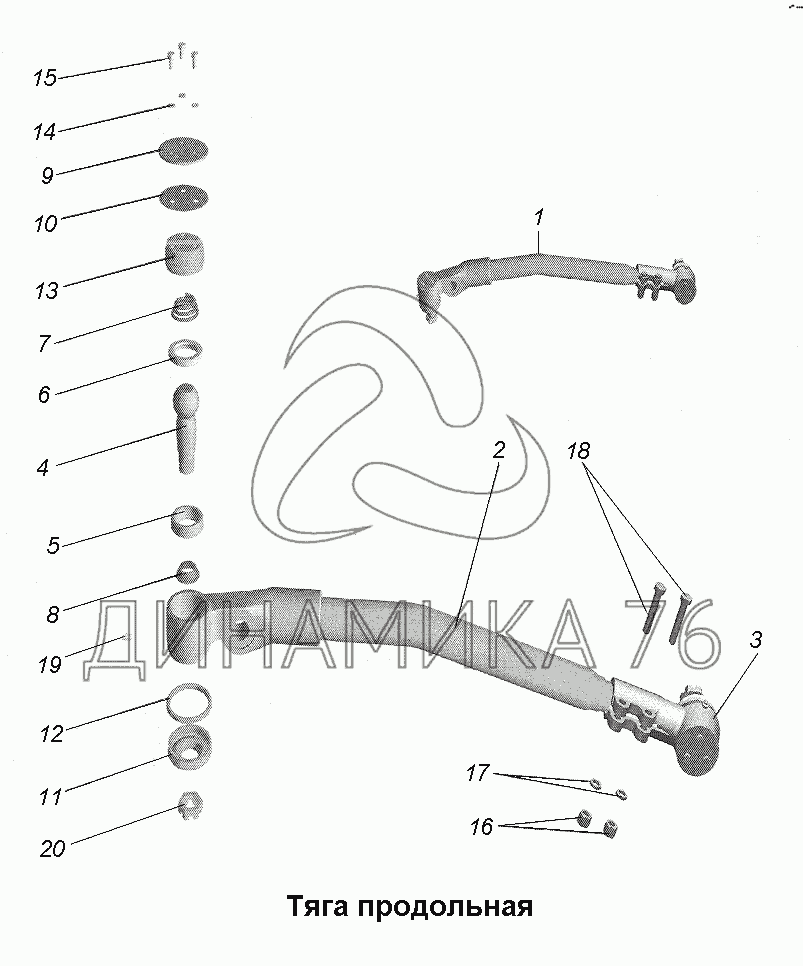 15
14
9
10
13
7
6
4
5
8
19
12
11
20
1
2
18
3
17
16
ДИНАМИКА 76
Тяга продольная