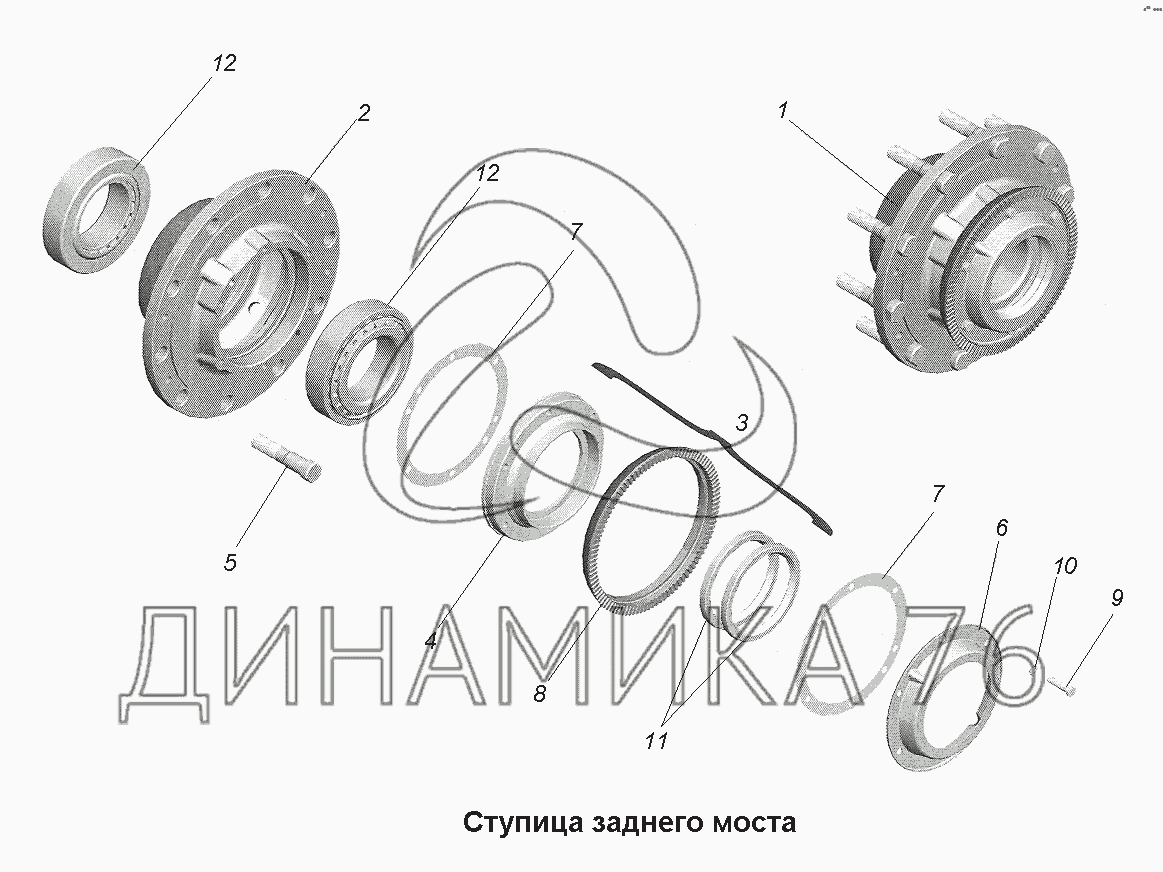 12
2
1
12
7
3
5
7
6
10
9
4
8
11
ДИНАМИКА 76
Ступица заднего моста