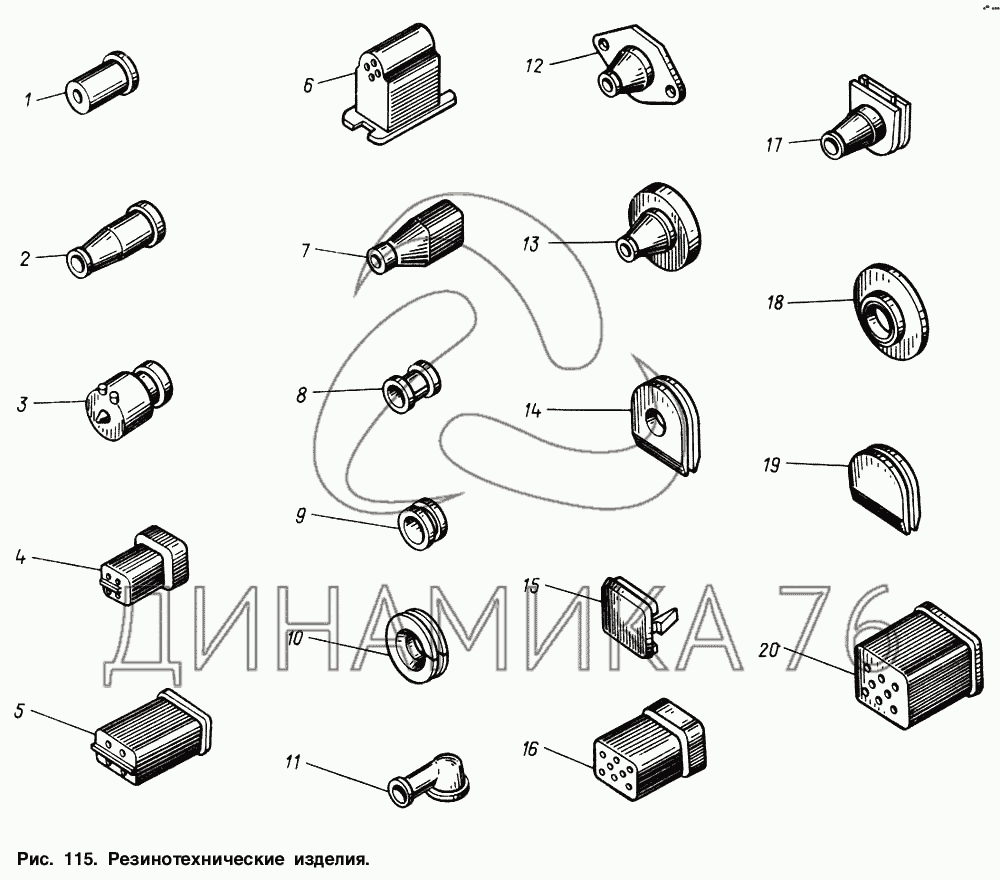 1
2
3
4
5
6
7
8
9
10
11
12
13
14
15
16
17
18
19
20

ДИНАМИКА 76

Рис. 115. Резинотехнические изделия.