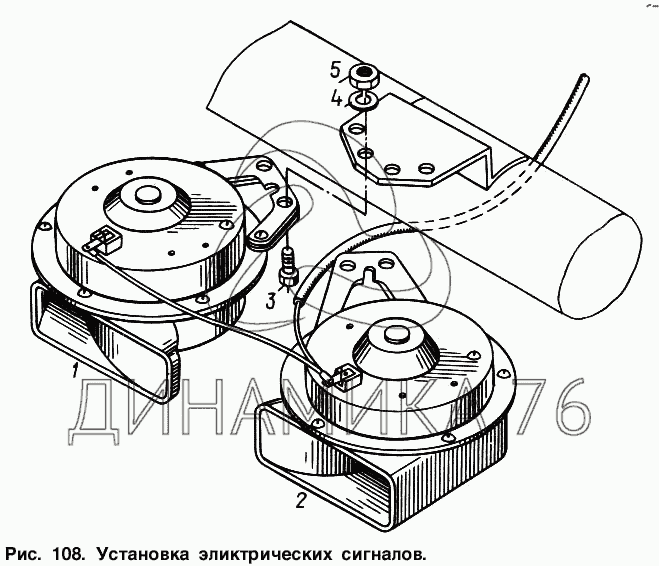 5
4
3
1
2
ДИНАМИКА 76
Рис. 108. Установка эликтрических сигналов.