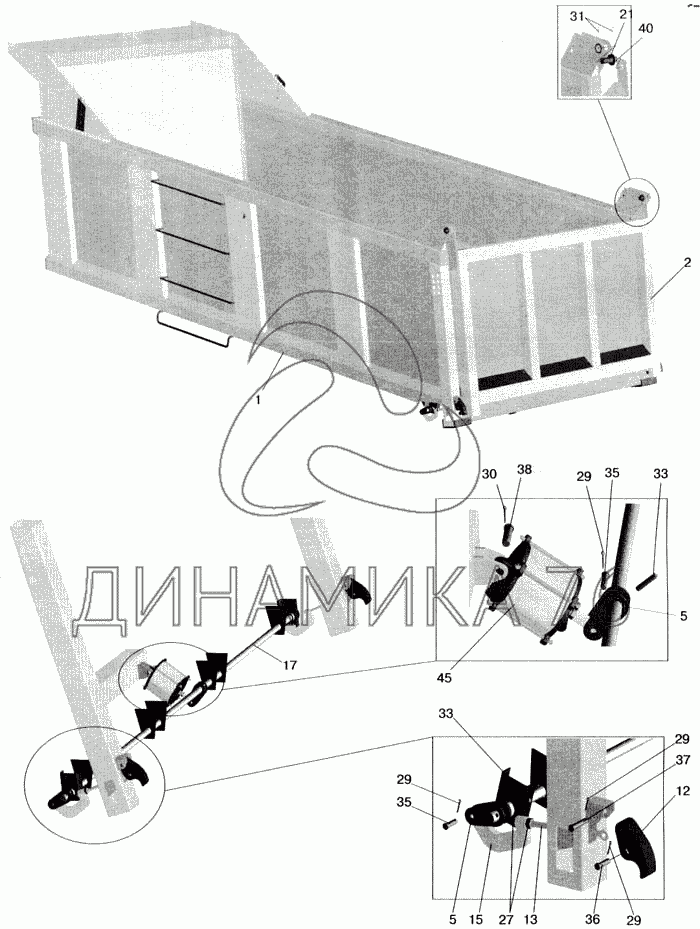 31
21
40
2
1
30
38
29
35
33
5
45
17
ДИНАМИКА 76
33
29
37
12
29
35
5
15
27
13
36
29