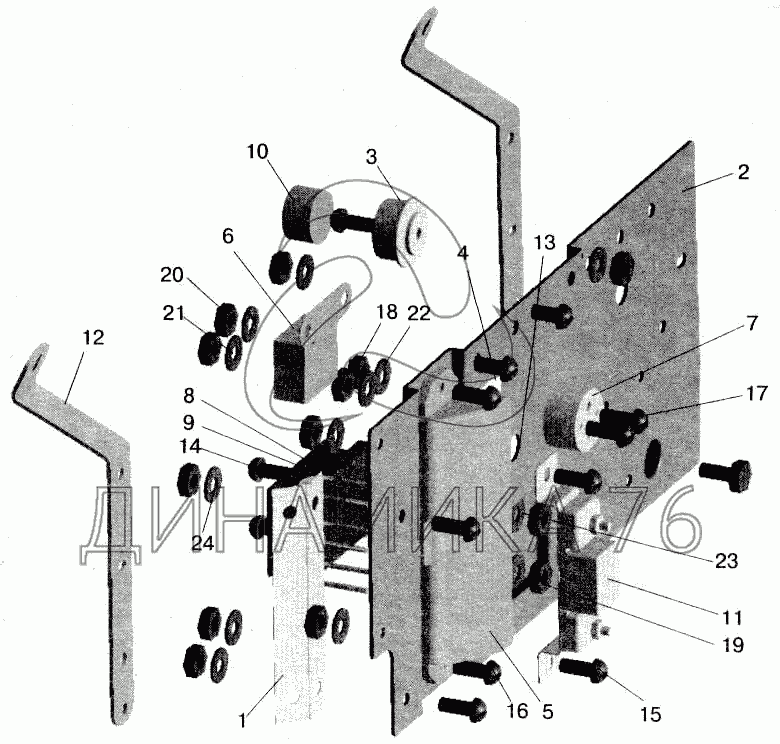 10
3
2
6
4
13
20
21
18
22
7
12
17
8
9
14
24
23
11
19
1
16
5
15
ДИНАМИКА 76