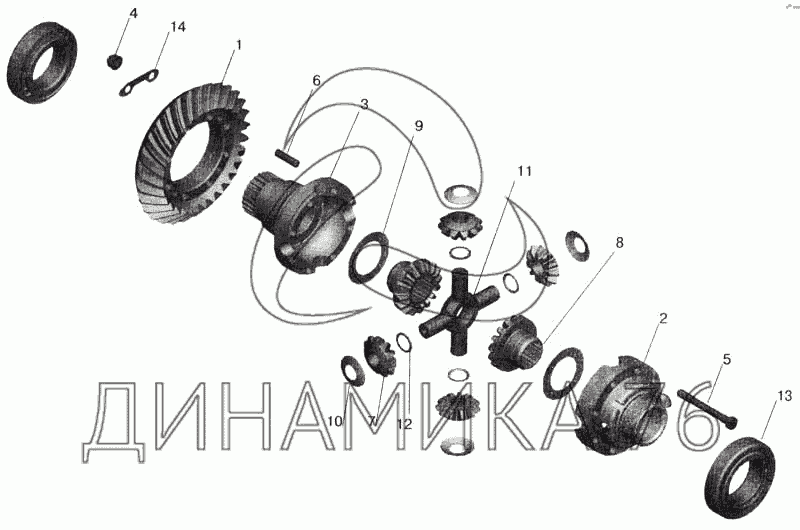 4
14
1
6
3
9
11
8
2
5
13
10
7
12
ДИНАМИКА 76