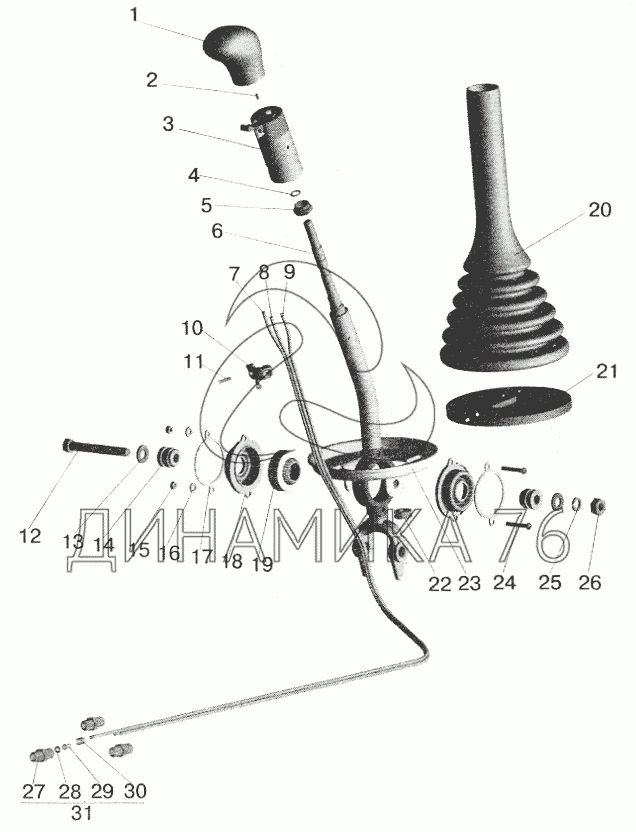 1
2
3
4
5
6
7 8 9
10
11
20
21
12
13 14 15 16 17 18 19
22 23 24 25 26
ДИНАМИКА 76
27 28 29 30
31