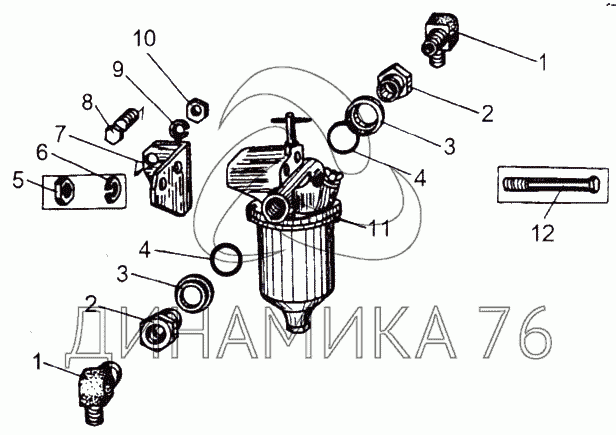 10
9
8
7
6
5
1
2
3
4
11
12
4
3
2
1
ДИНАМИКА 76