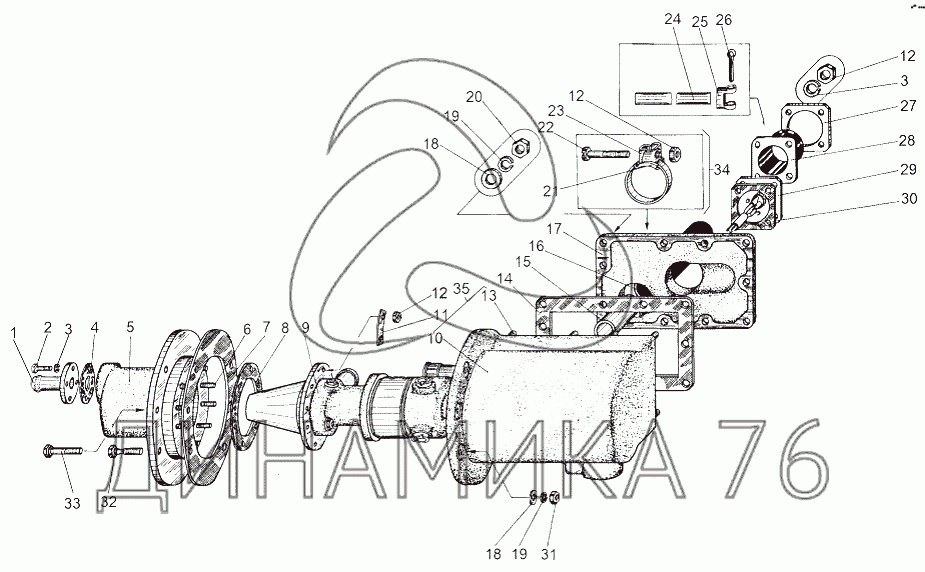 24 25 26
12
3
27
28
29
30
20
19
18
12
23
22
21
34
17
16
15
14
12 35
11
13
10
1 2 3 4 5
6 7 8
9
33 32
18 19 31
ДИНАМИКА 76