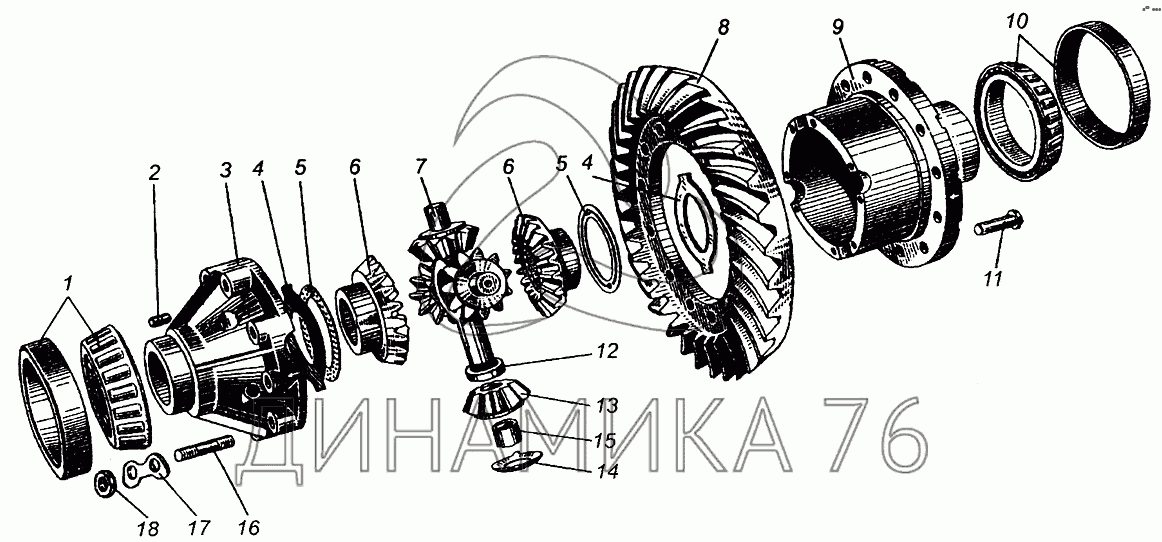 8
9
10
2
3
4
5
6
7
6
5
4
11
1
12
13
15
14
18
17
16
ДИНАМИКА 76