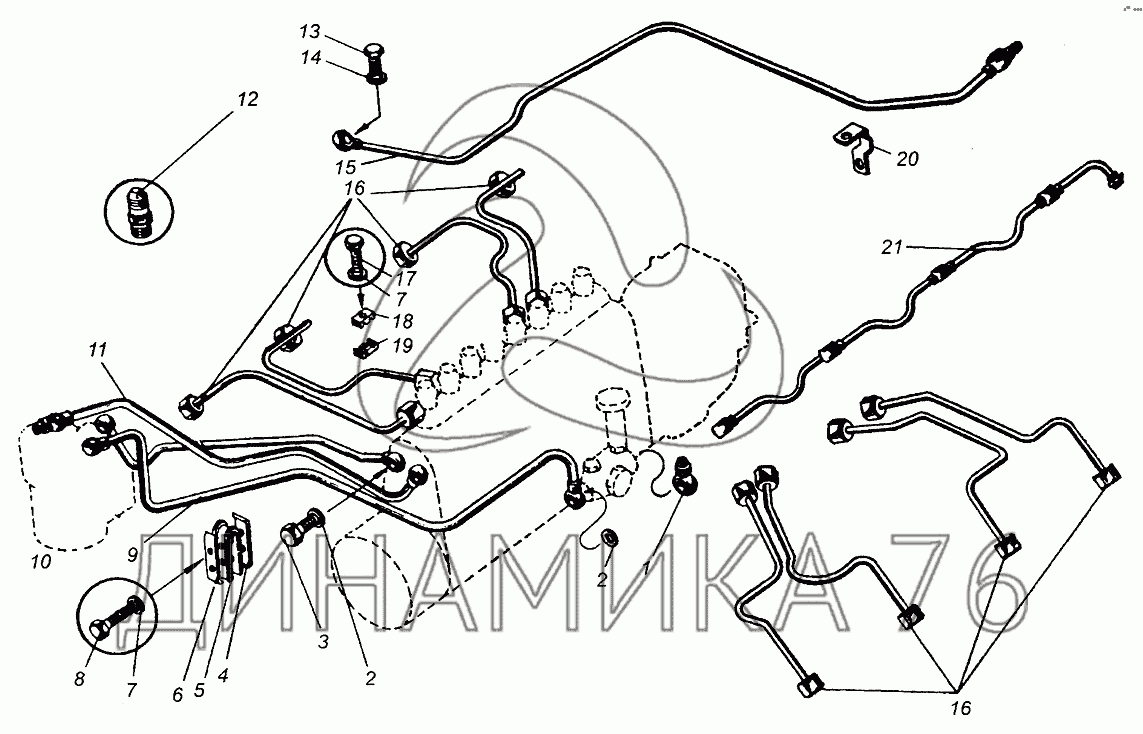 13
14
12
15
16
20
17
7
18
19
21
11
10
9
8
7
6
5
4
3
2
2
1
16
ДИНАМИКА 76