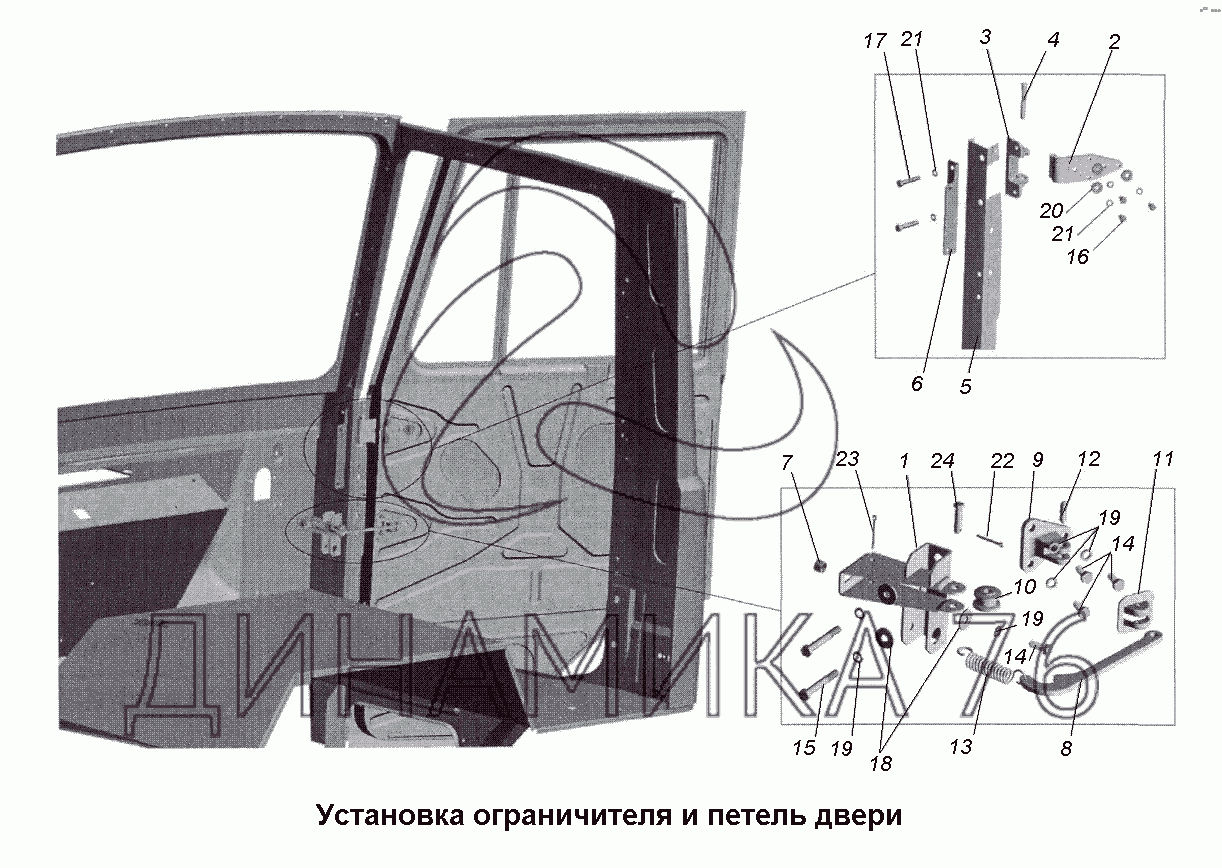 17 21 3 4 2

20
21
16

6 5

7 23 1 24 22 9 12 11
19
14
10
19
14

15 19 18 13 8

ДИНАМИКА 76

Установка ограничителя и петель двери