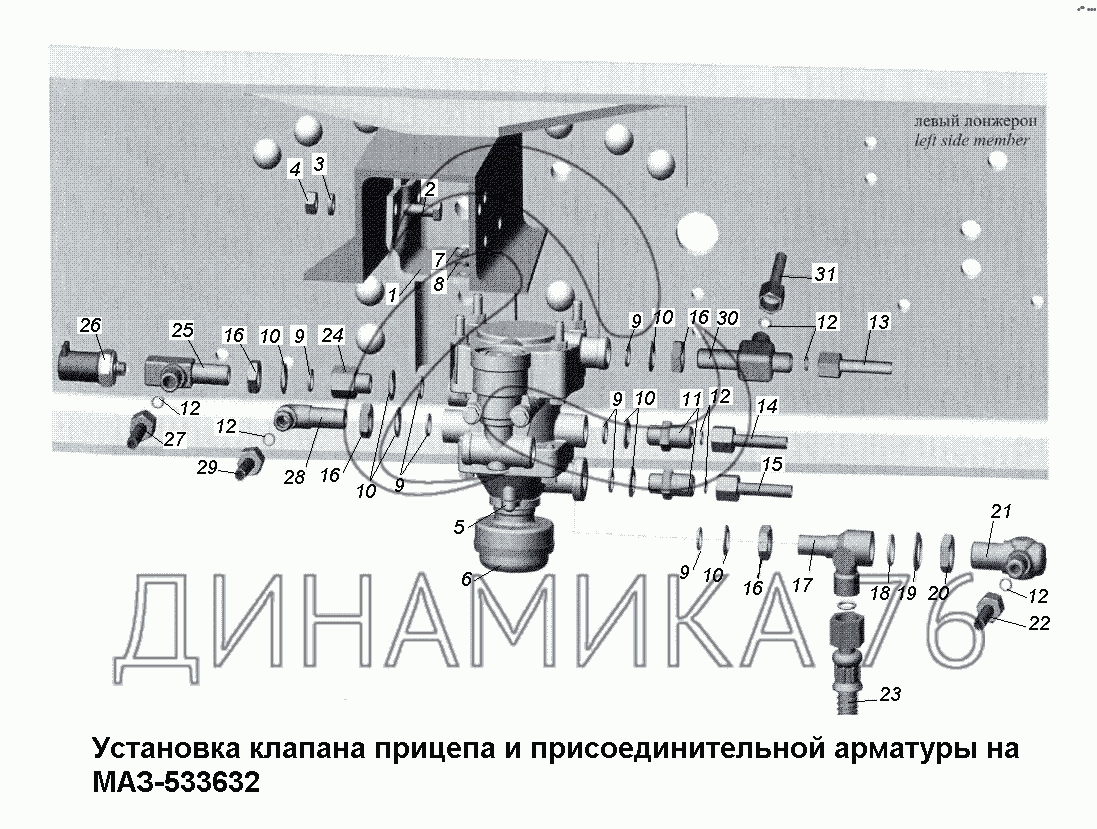 левый лонжерон
left side member

4 3 2 7 8 1 31 26 25 16 10 9 24 9 10 16 30 12 13 12 27 12 29 28 16 10 9 9 10 11 12 14 15 5 6 9 10 16 17 18 19 20 21 12 22 23

ДИНАМИКА 76

Установка клапана прицепа и присоединительной арматуры на МАЗ-533632