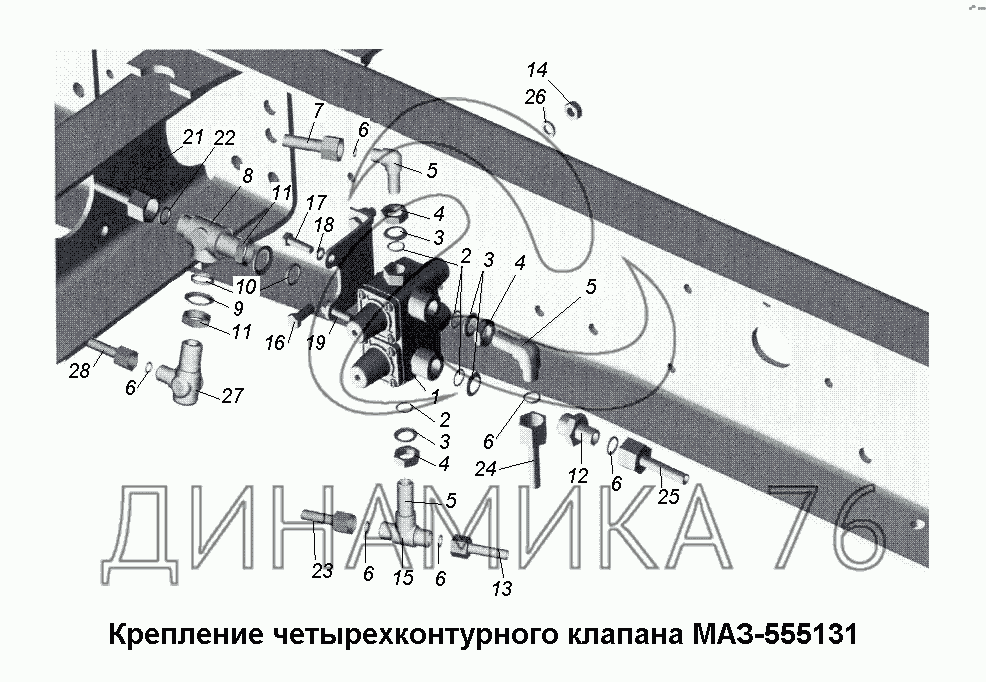 14
26
7
6
5
21
22
8
11
17
18
4
3
2
3
4
5
10
9
11
16
19
28
6
27
1
2
3
4
6
24
12
6
25
5
23
6
15
6
13
ДИНАМИКА 76
Крепление четырехконтурного клапана МАЗ-555131