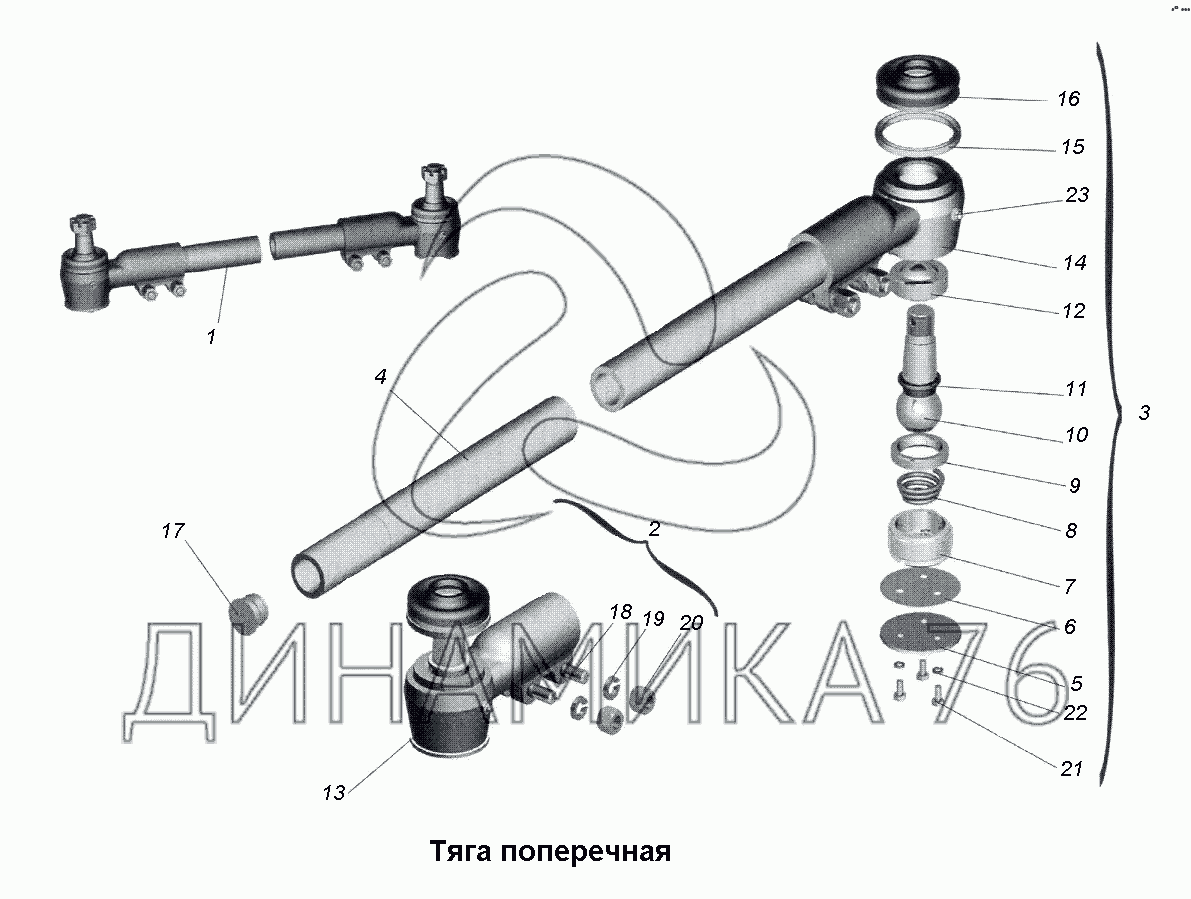 16
15
23
14
12
11
10
9
8
7
6
5
22
21
3
1
4
2
17
18
19
20
13
ДИНАМИКА 76
Тяга поперечная