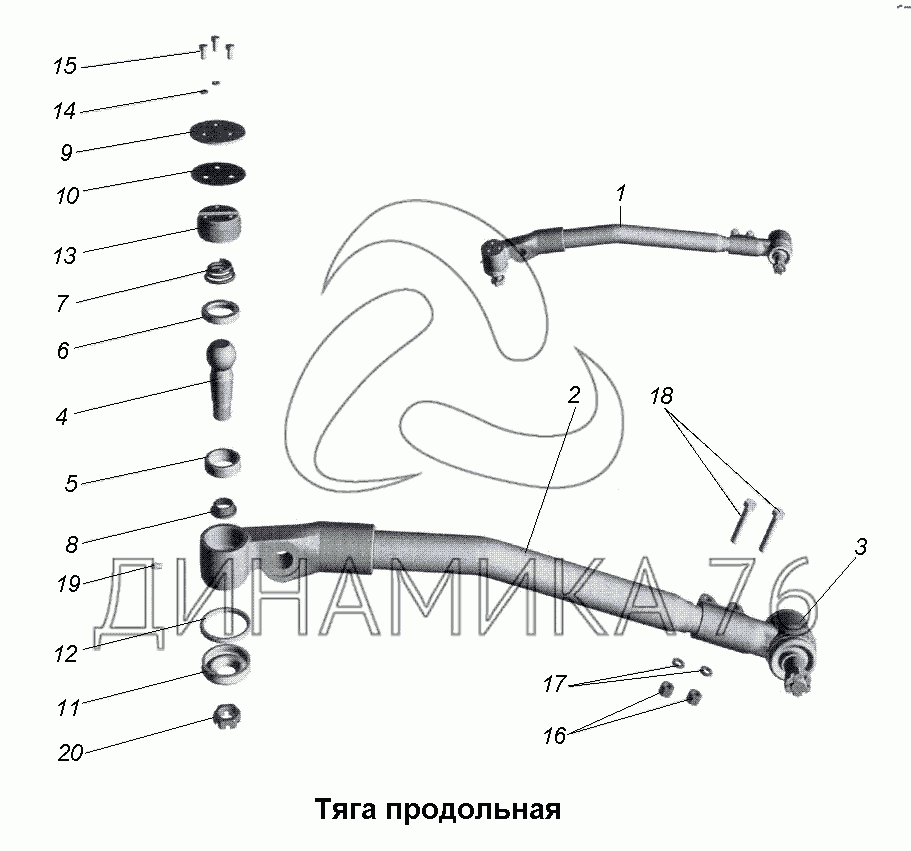 15
14
9
10
13
7
6
4
5
8
19
12
11
20
1
2
18
3
17
16
ДИНАМИКА76
Тяга продольная