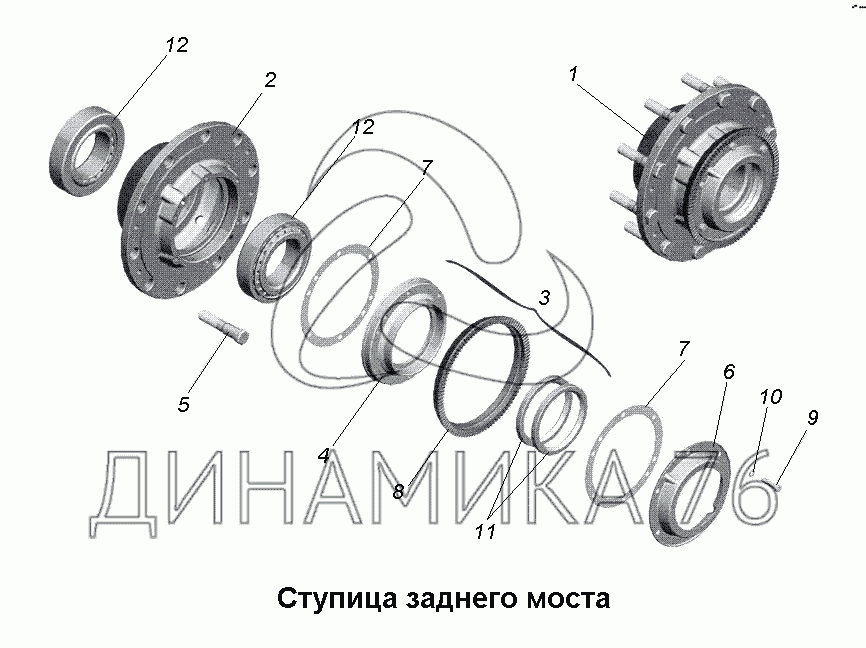 12
2
12
7
1
3
5
4
8
11
7
6
10
9
ДИНАМИКА 76

Ступица заднего моста