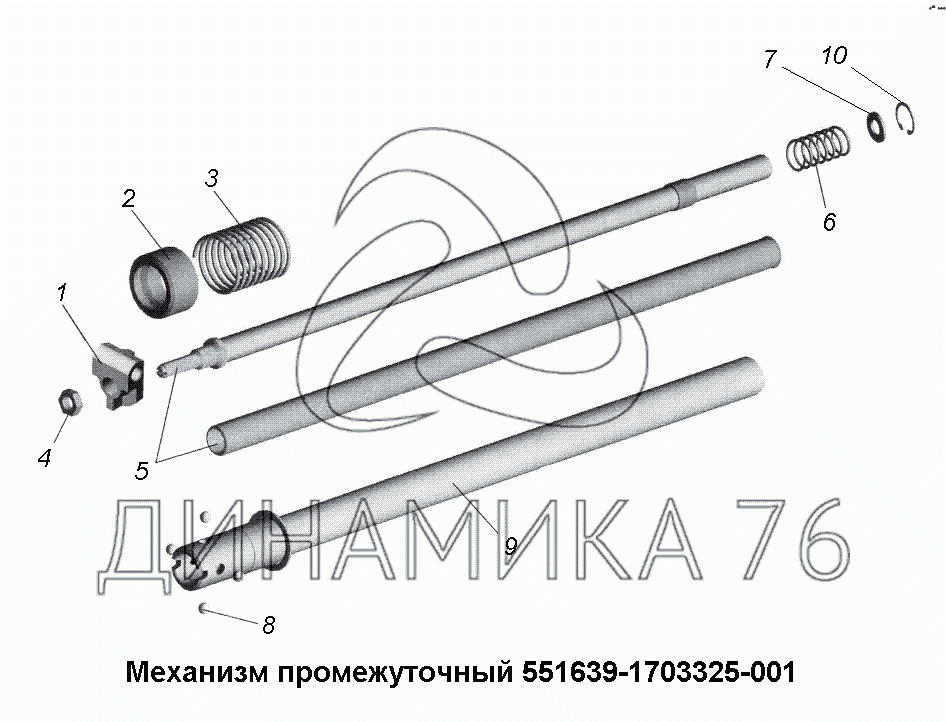 7
10
2
3
6
1
4
5
9
8
ДИНАМИКА 76
Механизм промежуточный 551639-1703325-001