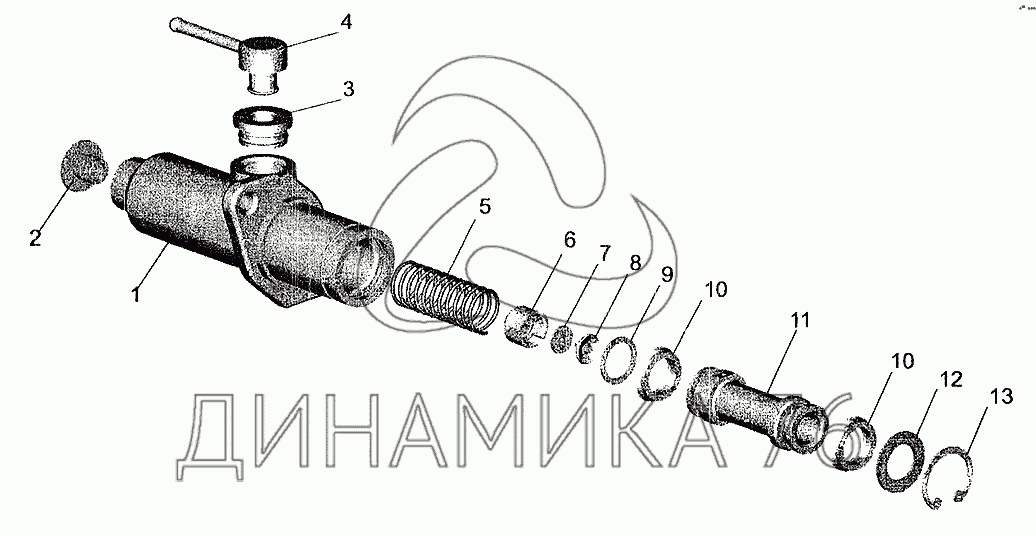 4
3
2
1
5
6
7
8
9
10
11
10
12
13
ДИНАМИКА 76