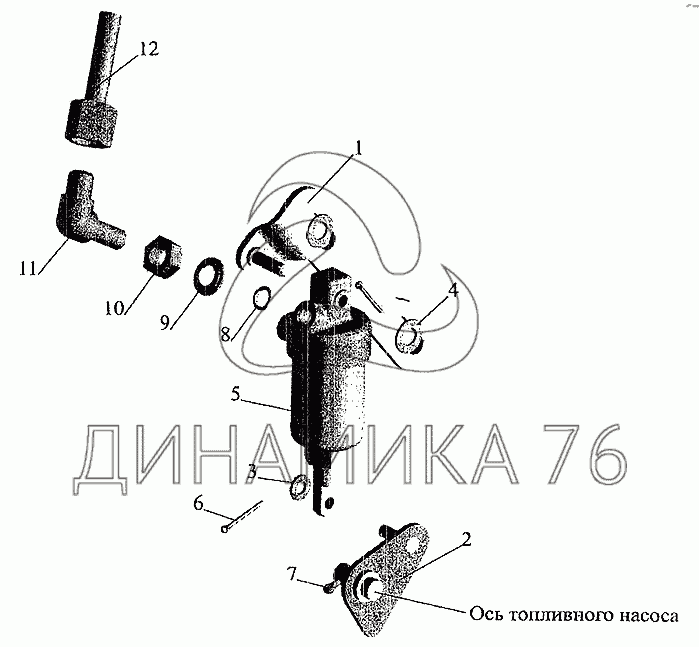 12
1
11
10
9
8
4
5
ДИНАМИКА 76
3
6
2
7
Ось топливного насоса